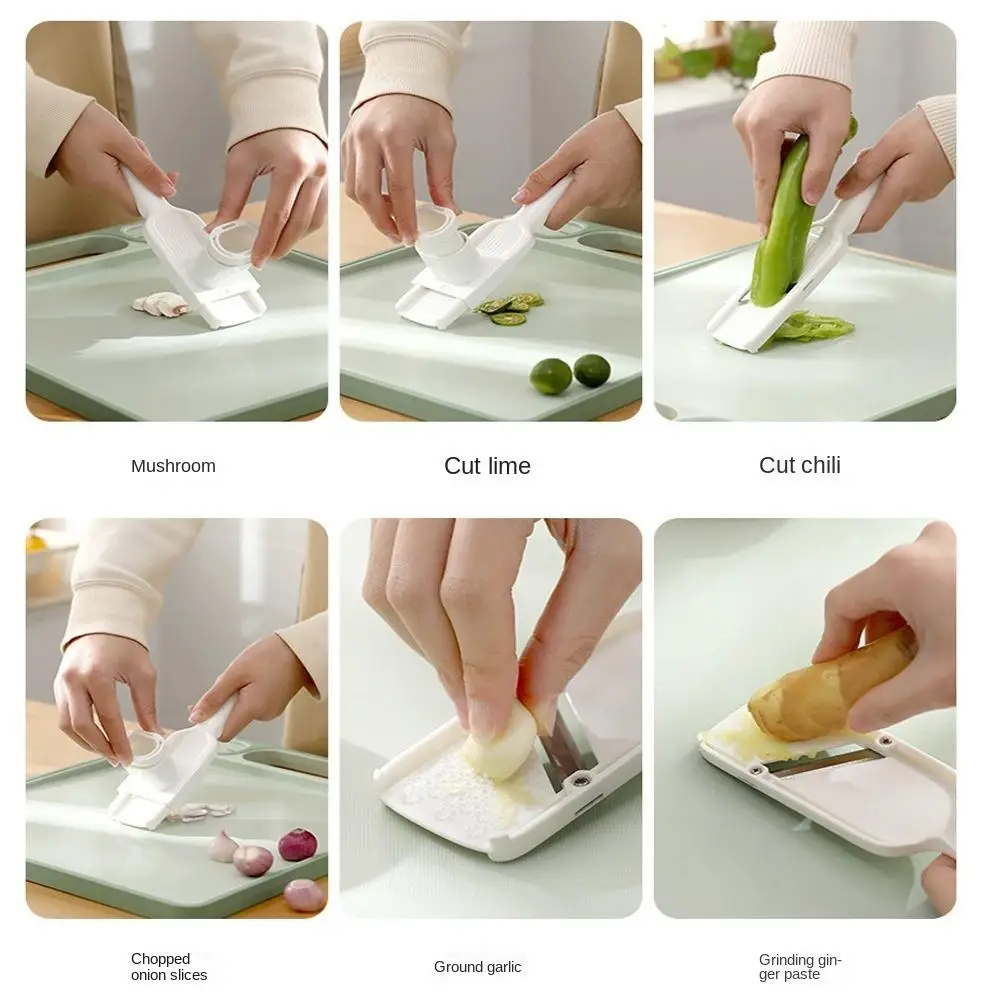 Mushroom

Cut lime

Cut chili

Chopped onion slices

Ground garlic

Grinding ginger paste