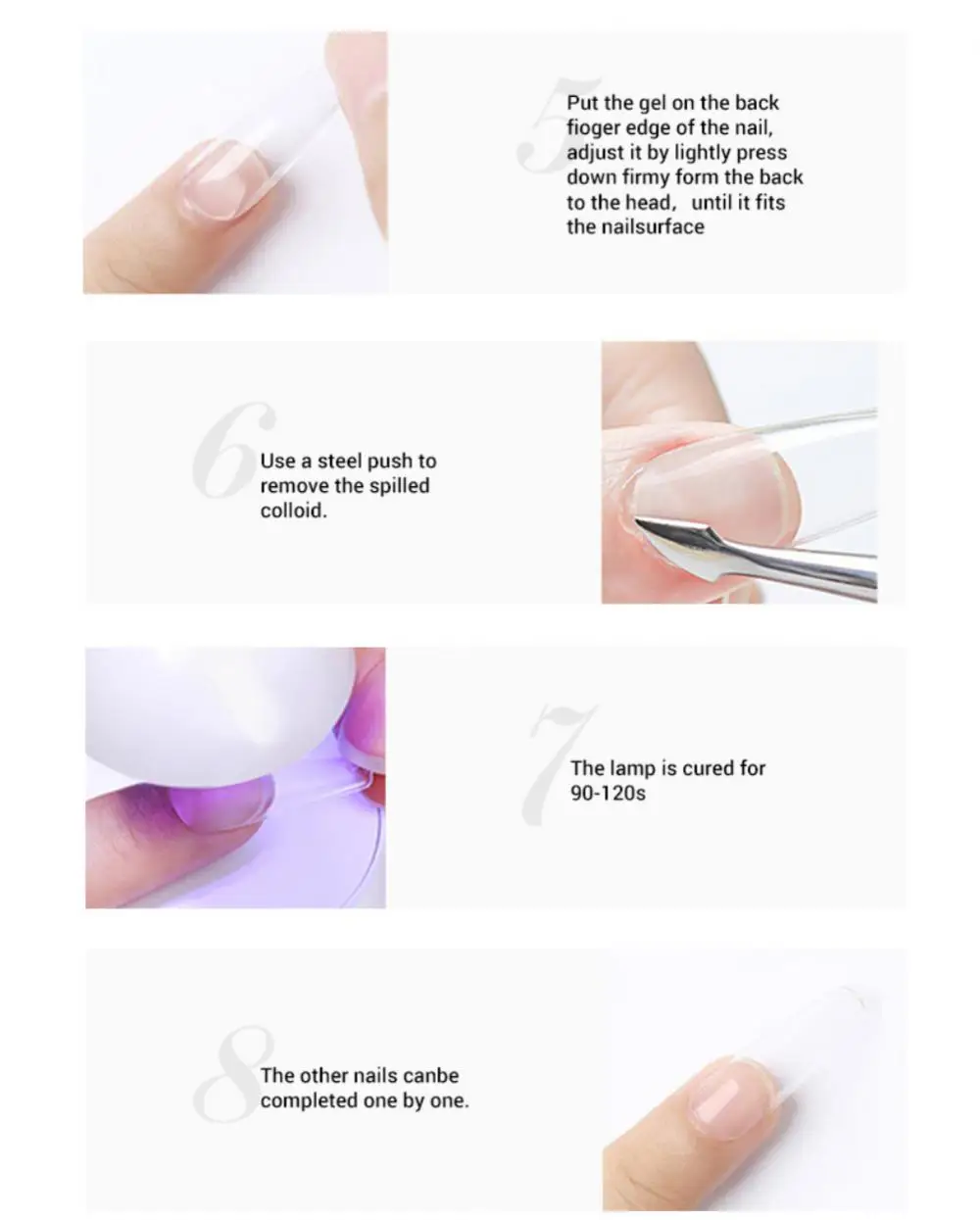 5
Put the gel on the back fioger edge of the nail, adjust it by lightly press down firmy form the back to the head, until it fits the nailsurface

6
Use a steel push to remove the spilled colloid.

7
The lamp is cured for 90-120s

8
The other nails canbe completed one by one.