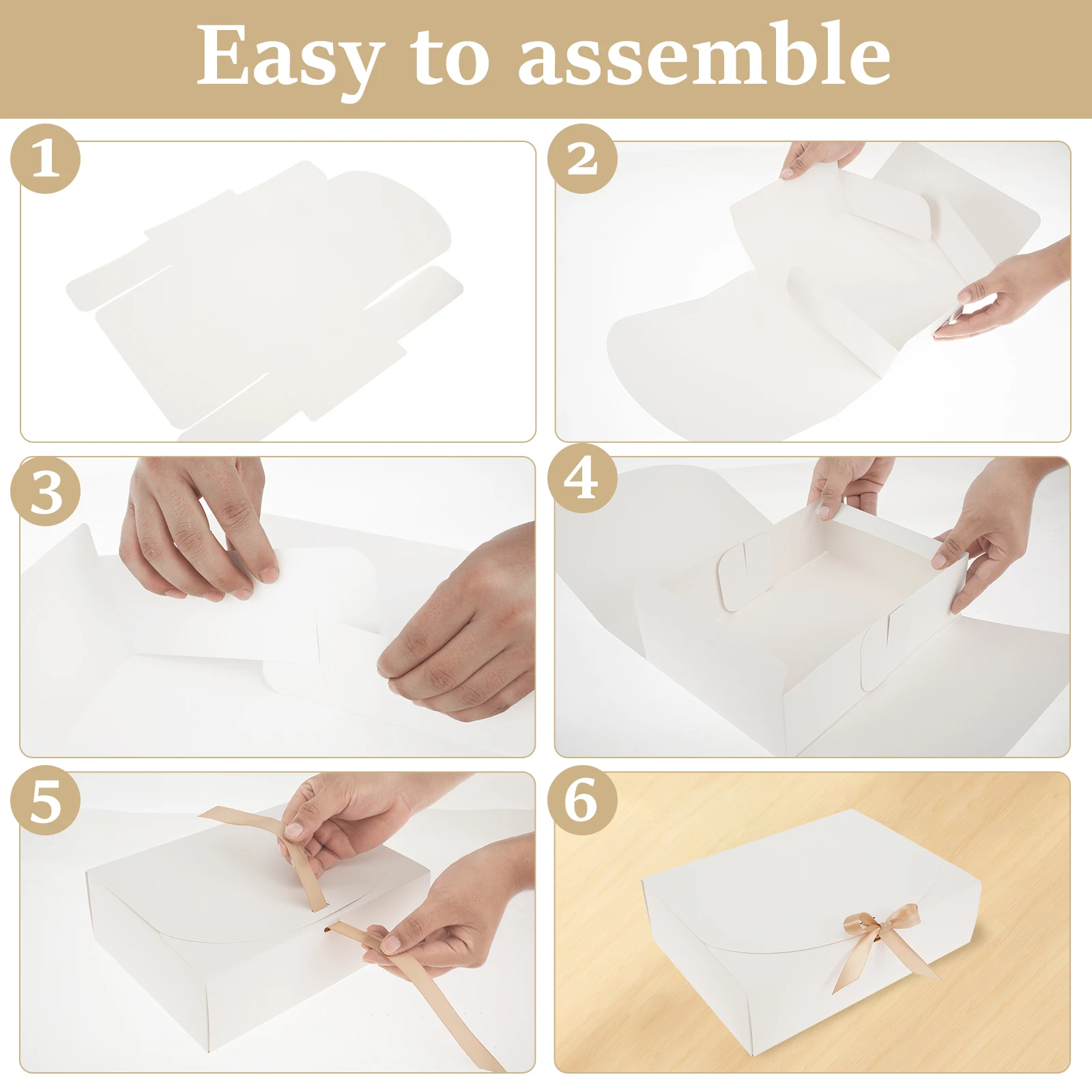 Easy to assemble

1

2

3

4

5

6