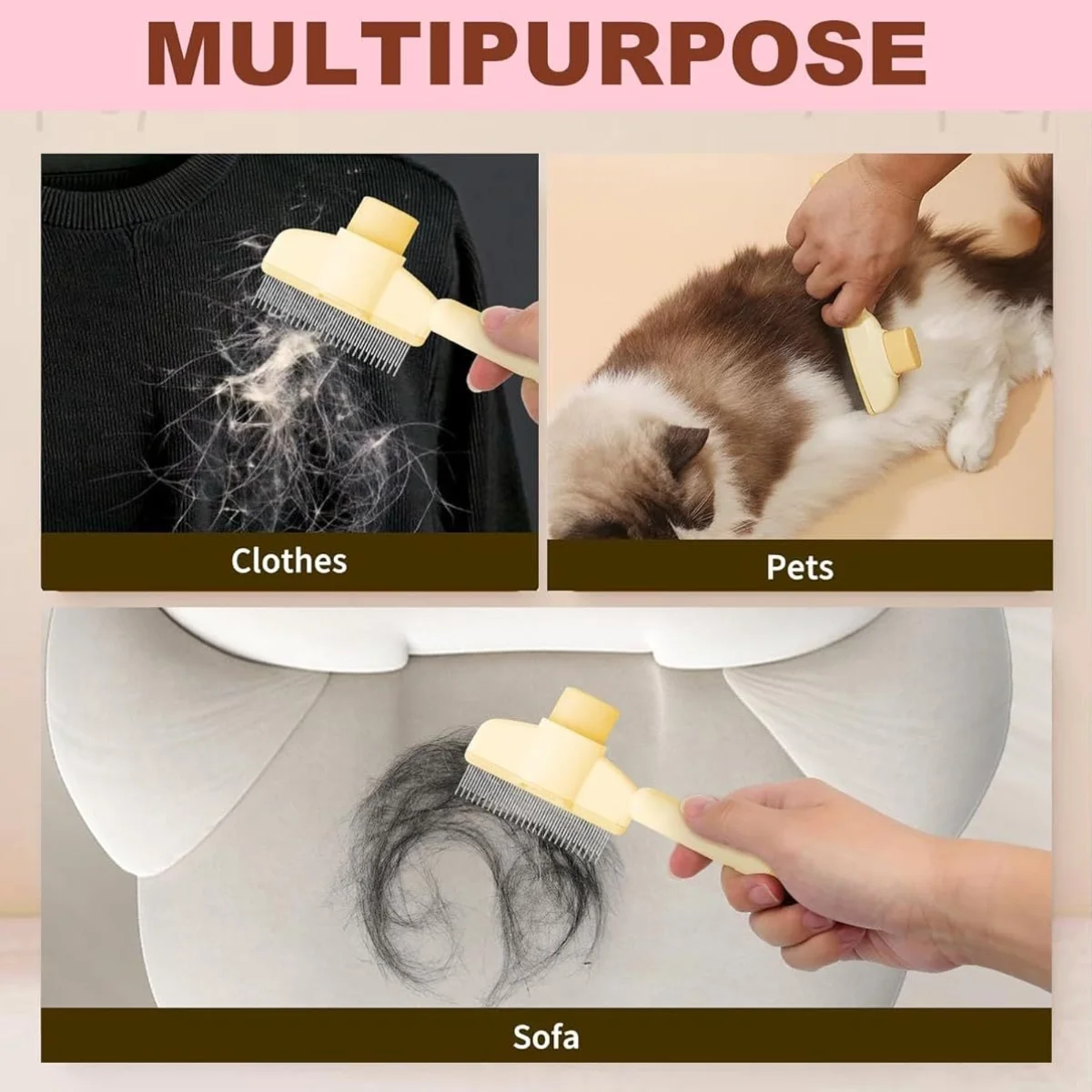 MULTIPURPOSE

Clothes

Pets

Sofa