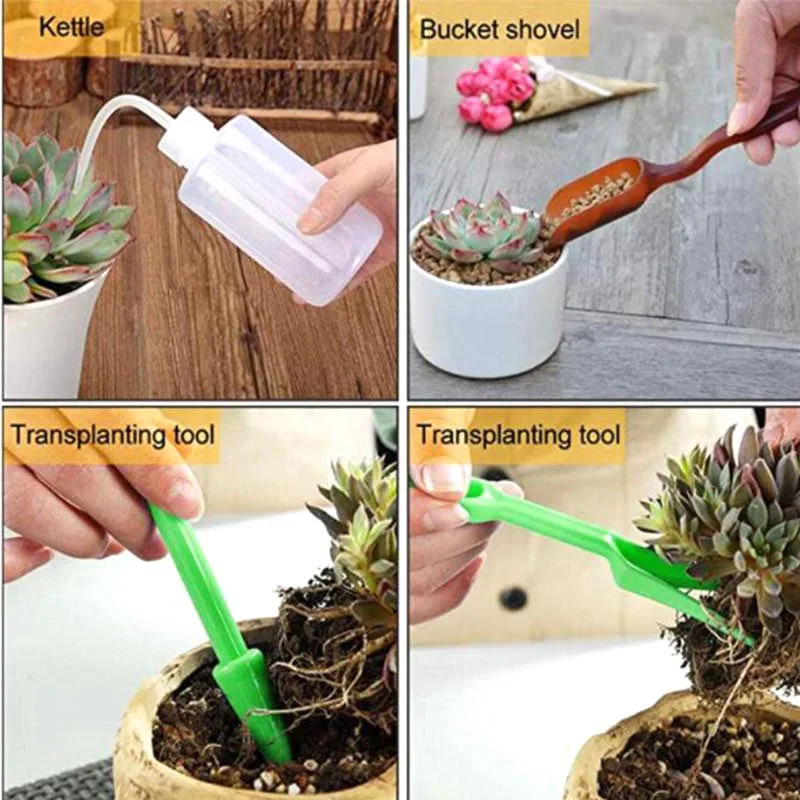 Kettle

Bucket shovel

Transplanting tool

Transplanting tool