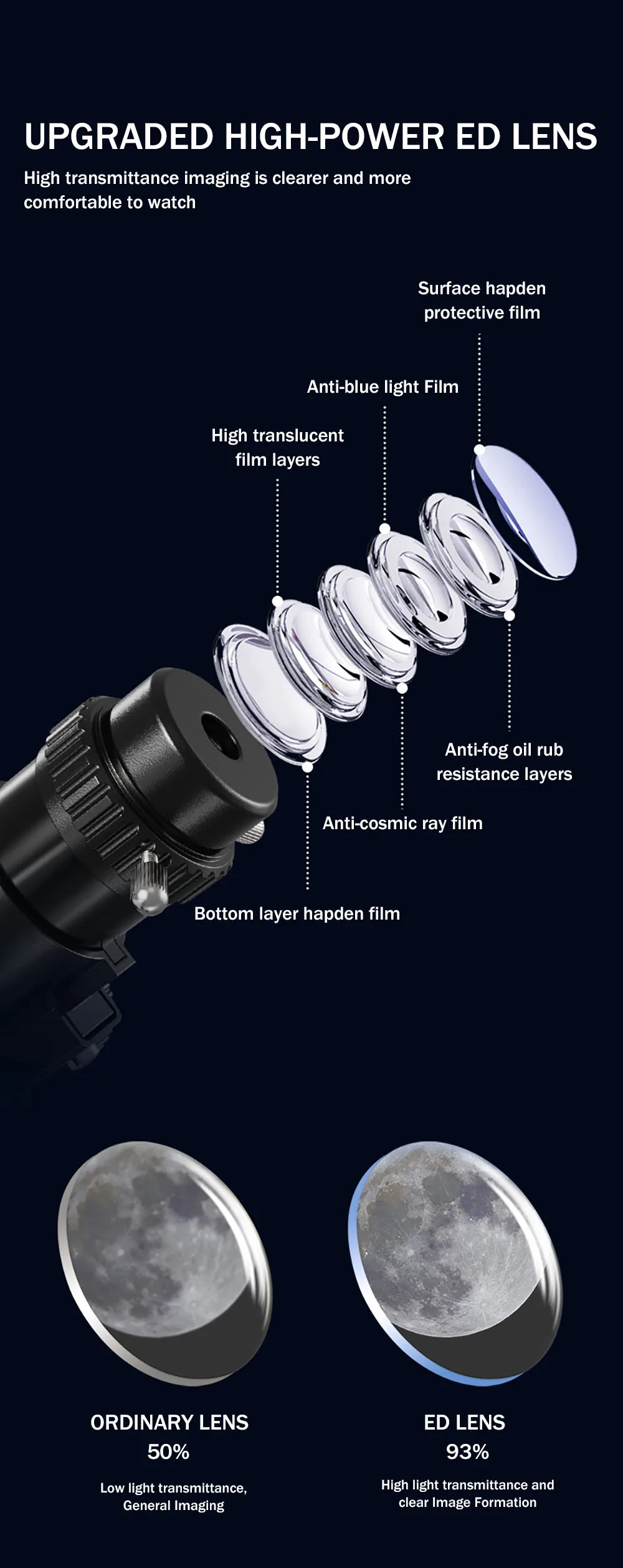 UPGRADED HIGH-POWER ED LENS

High transmittance imaging is clearer and more comfortable to watch

Surface hapden protective film

Anti-blue light Film

High translucent film layers

Anti-fog oil rub resistance layers

Anti-cosmic ray film

Bottom layer hapden film

ORDINARY LENS
50%

Low light transmittance, General Imaging

ED LENS
93%

High light transmittance and clear Image Formation