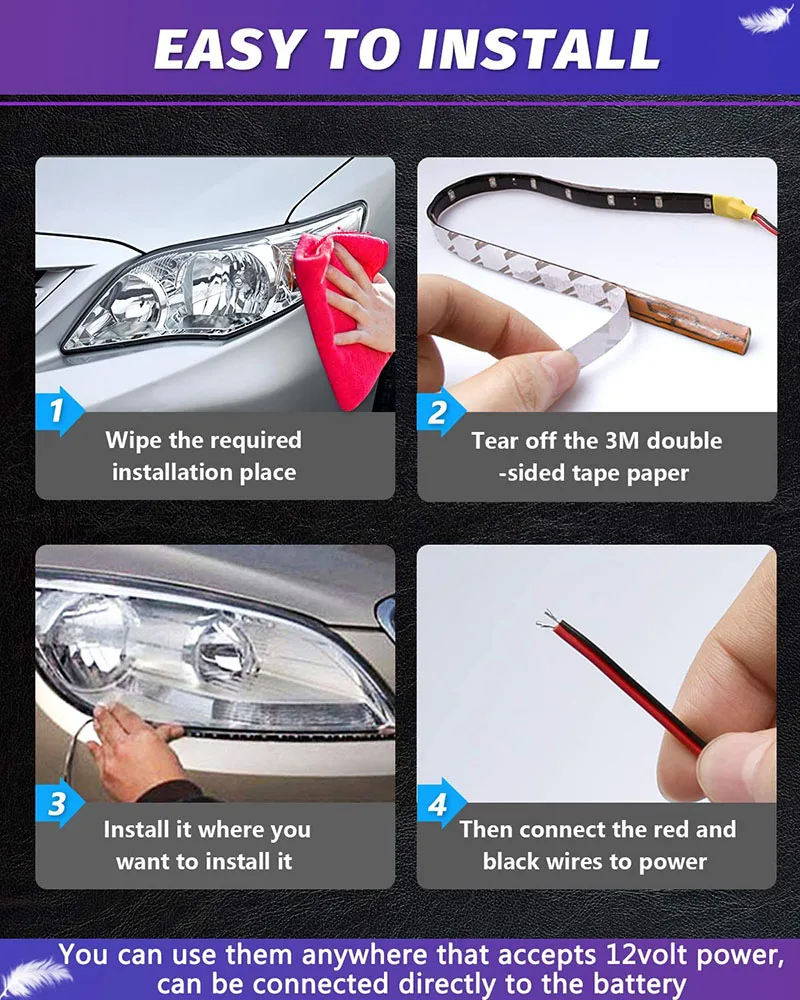 EASY TO INSTALL

1
Wipe the required installation place

2
Tear off the 3M double -sided tape paper

3
Install it where you want to install it

4
Then connect the red and black wires to power

You can use them anywhere that accepts 12volt power, can be connected directly to the battery