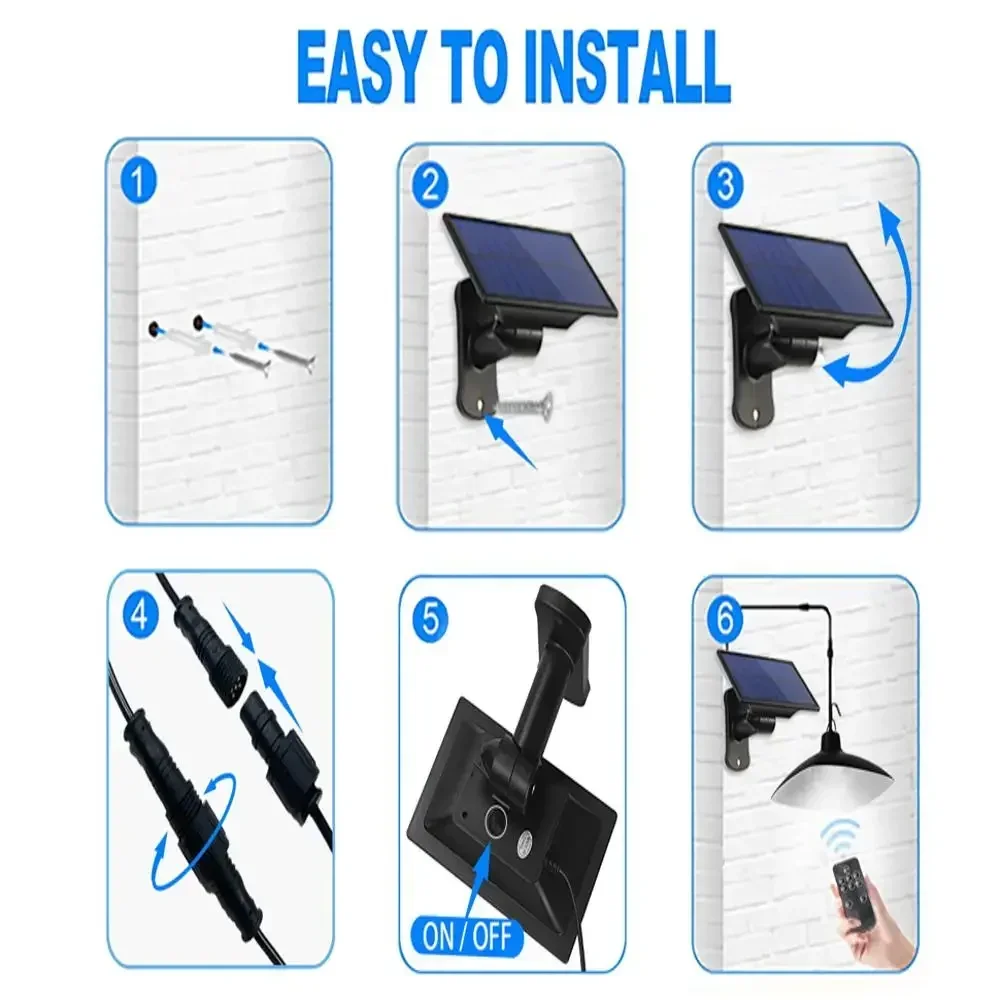 EASY TO INSTALL

1

2

3

4

5

ON / OFF

6