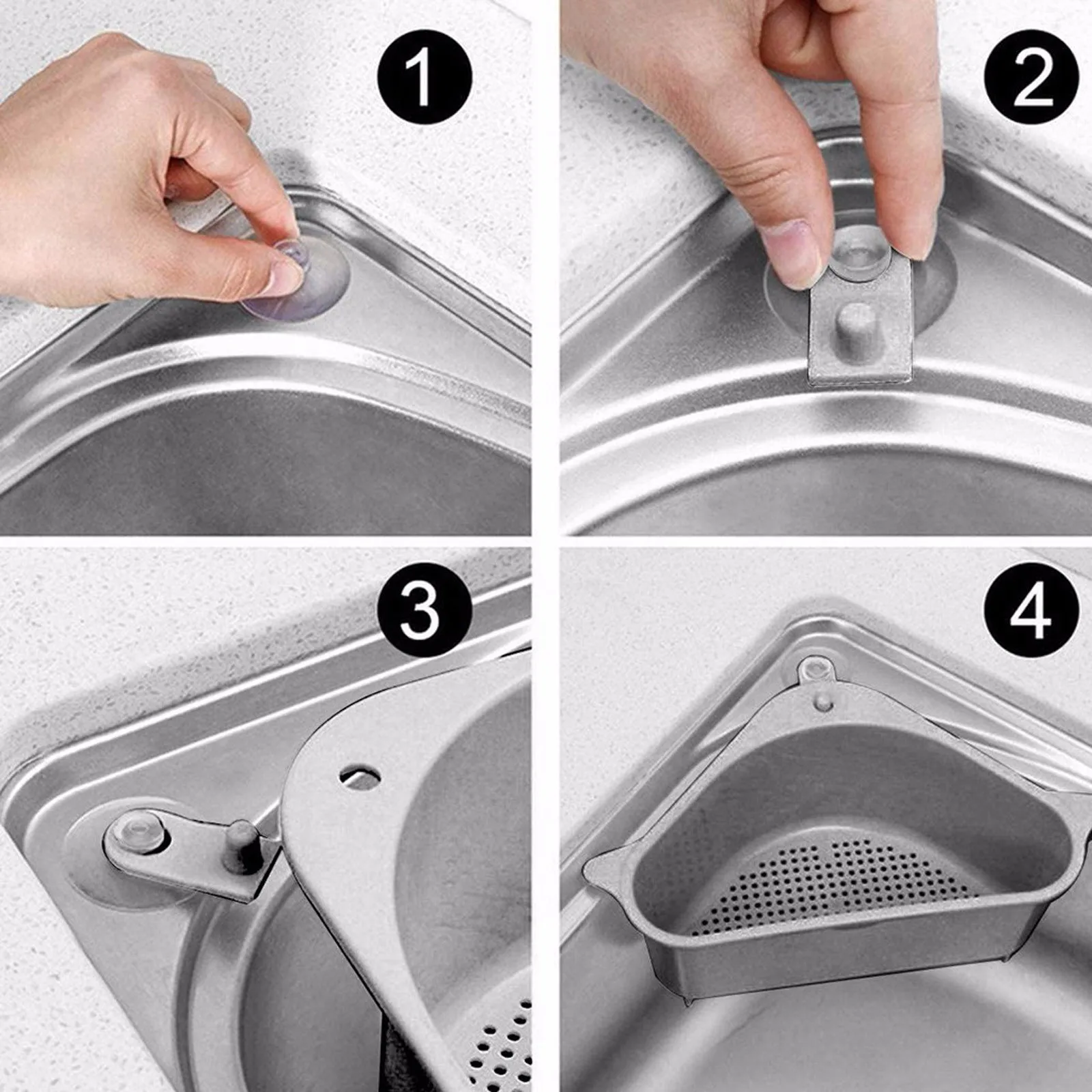 1

2

3

4