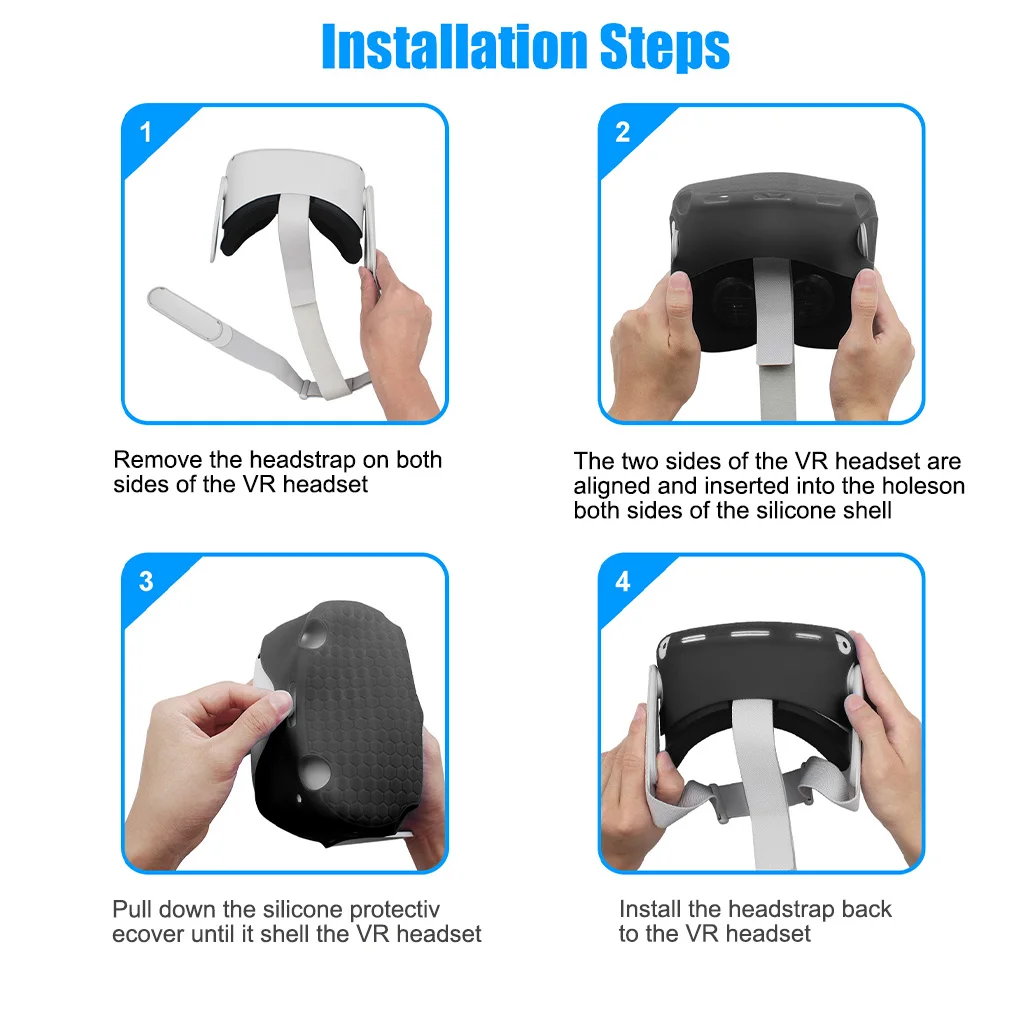 Installation Steps

1

Remove the headstrap on both sides of the VR headset

2

The two sides of the VR headset are aligned and inserted into the holeson both sides of the silicone shell

3

Pull down the silicone protectiv ecover until it shell the VR headset

4

Install the headstrap back to the VR headset