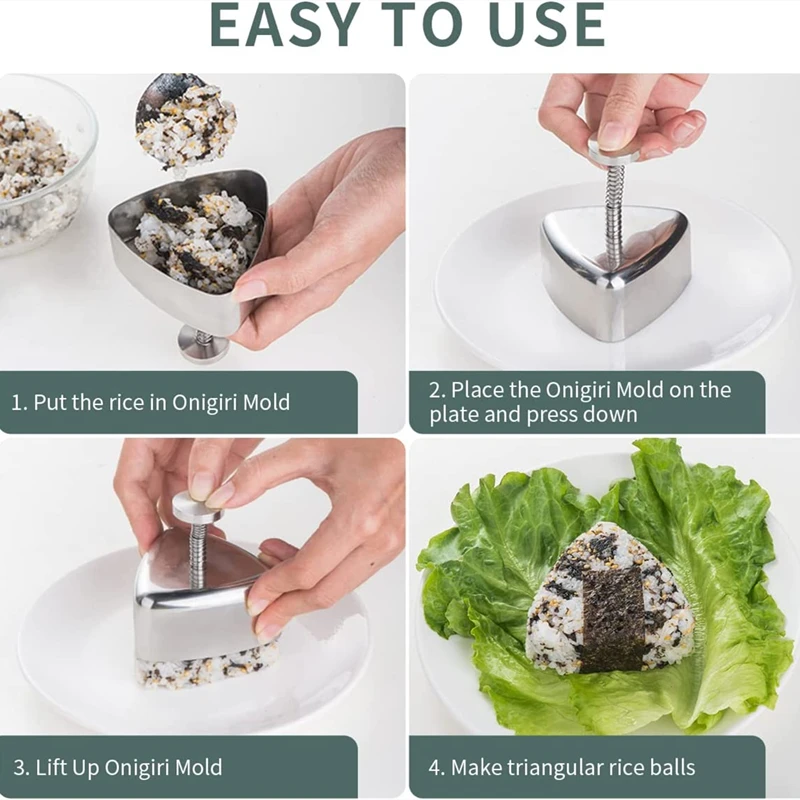 EASY TO USE

1. Put the rice in Onigiri Mold

2. Place the Onigiri Mold on the plate and press down

3. Lift Up Onigiri Mold

4. Make triangular rice balls