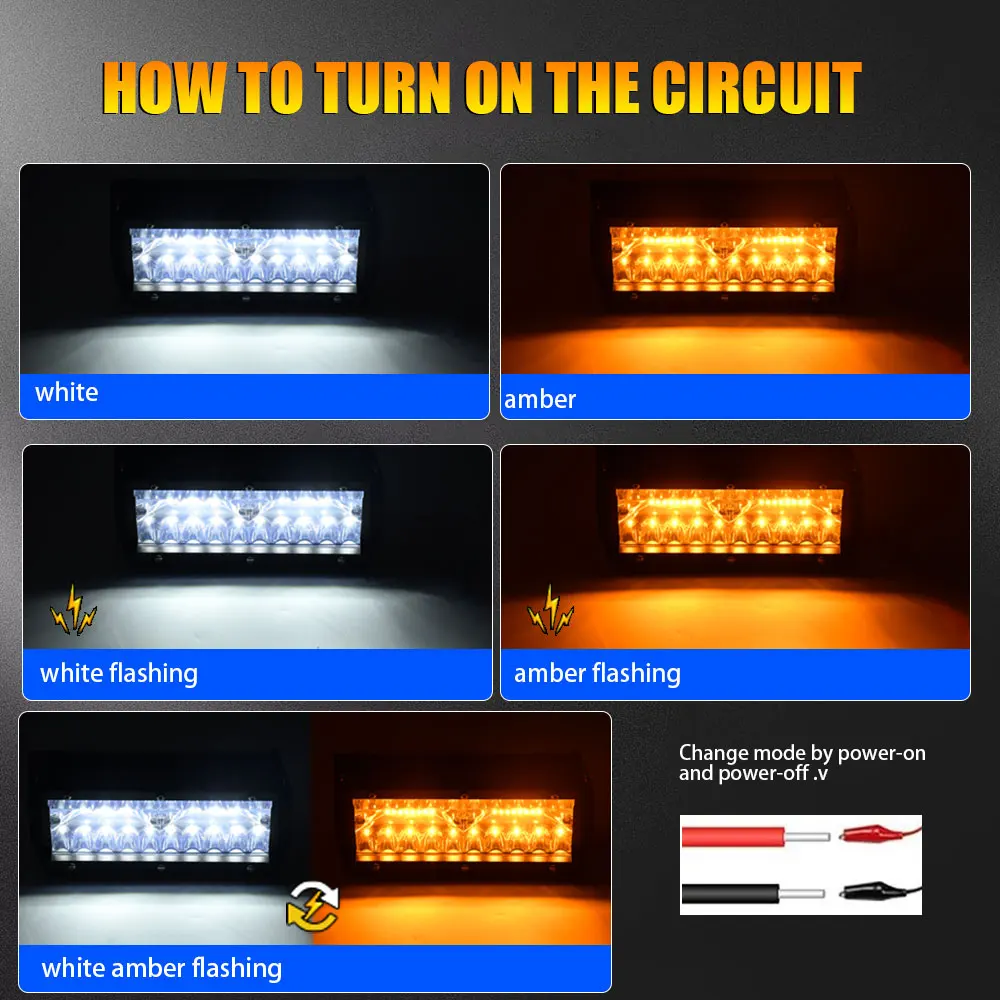 HOW TO TURN ON THE CIRCUIT

white

amber

white flashing

amber flashing

white amber flashing

Change mode by power-on and power-off .v