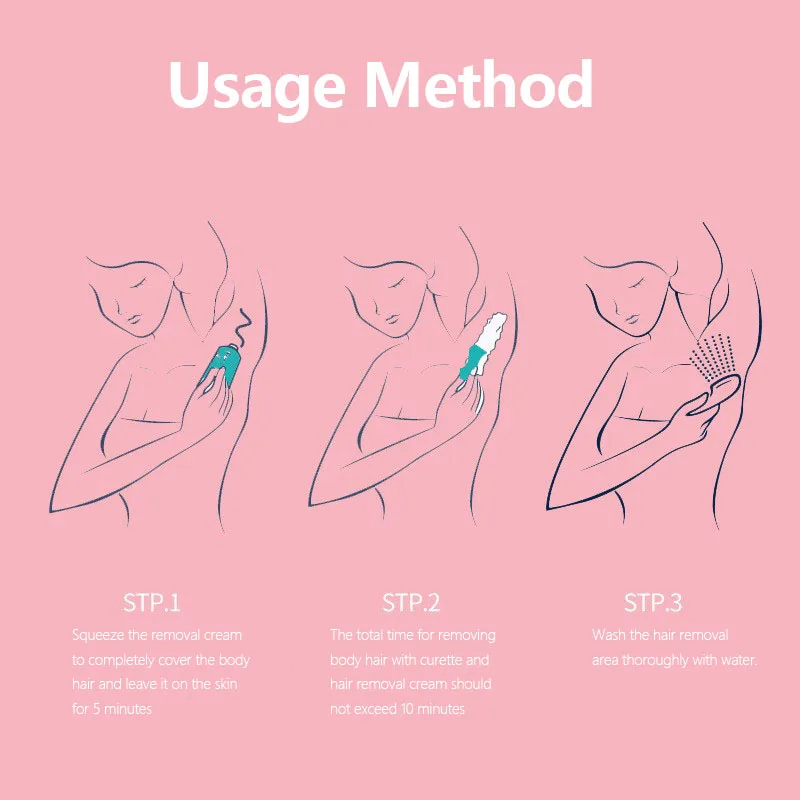 Usage Method

STP.1
Squeeze the removal cream to completely cover the body hair and leave it on the skin for 5 minutes

STP.2
The total time for removing body hair with curette and hair removal cream should not exceed 10 minutes

STP.3
Wash the hair removal area thoroughly with water.