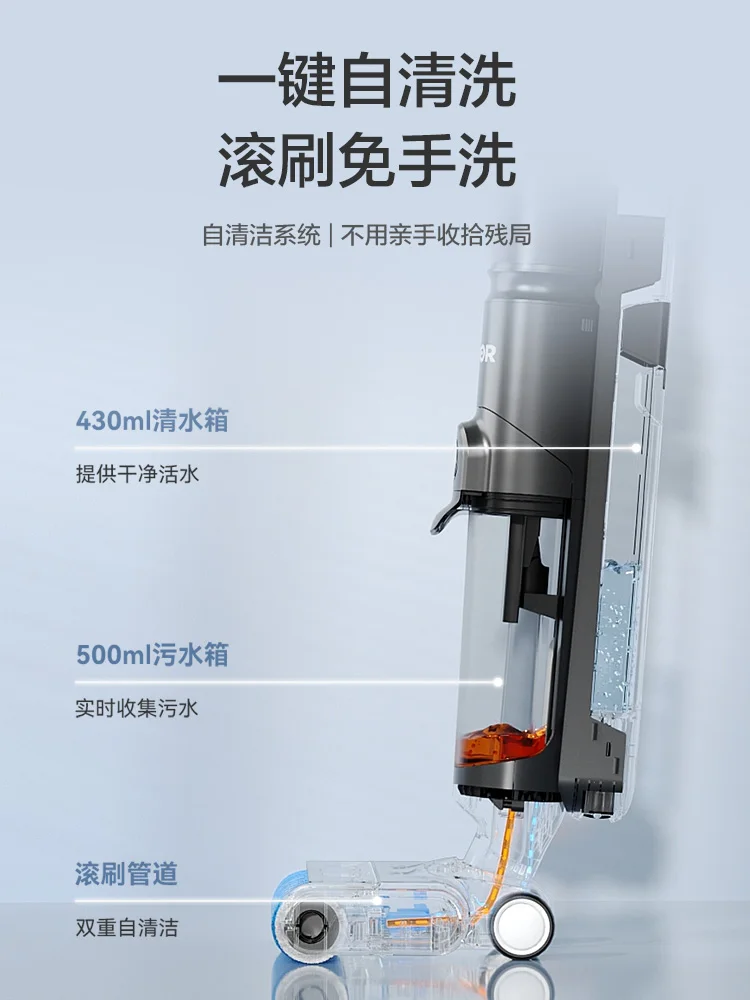 一键自清洗
滚刷免手洗

自清洁系统 | 不用亲手收拾残局

430ml清水箱
提供干净活水

500ml污水箱
实时收集污水

滚刷管道
双重自清洁