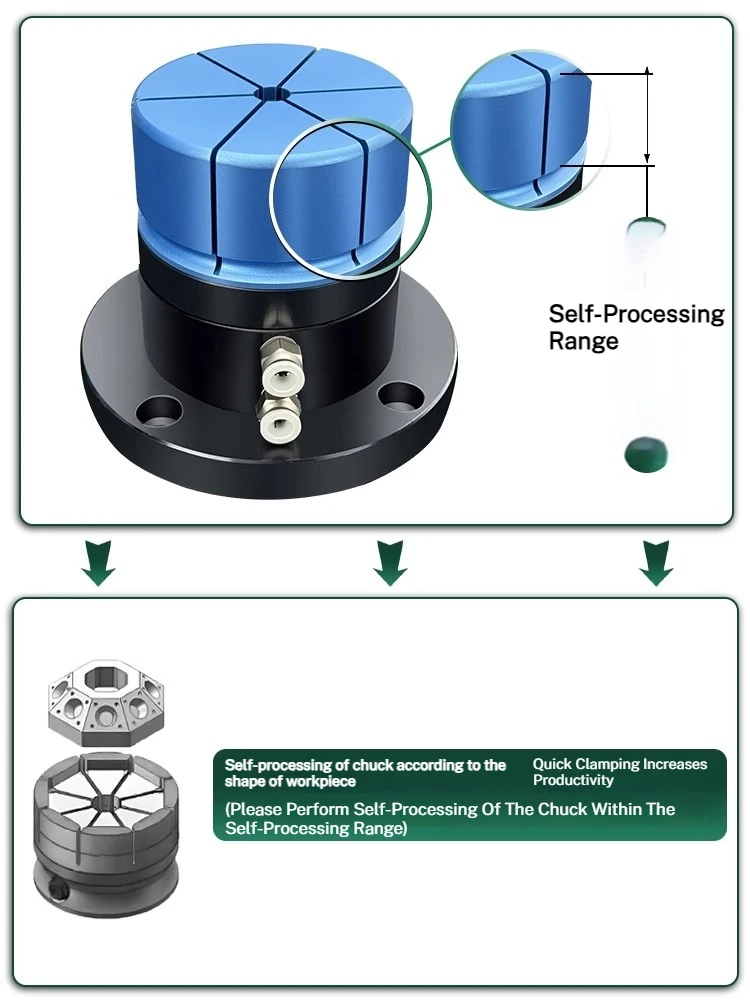 Self-Processing Range

Self-processing of chuck according to the shape of workpiece

Quick Clamping Increases Productivity

(Please Perform Self-Processing Of The Chuck Within The Self-Processing Range)