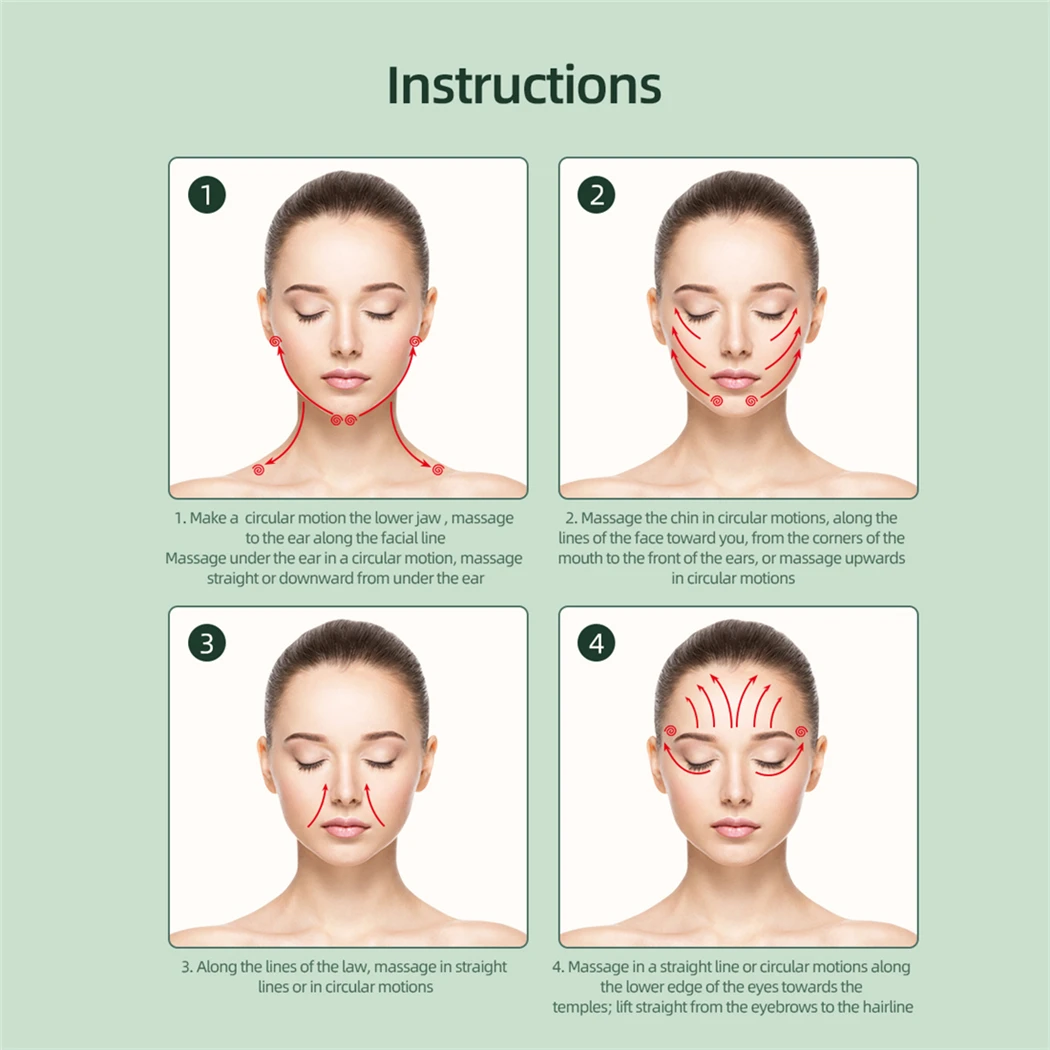 Instructions

1

1. Make a circular motion the lower jaw , massage to the ear along the facial line
Massage under the ear in a circular motion, massage straight or downward from under the ear

2

2. Massage the chin in circular motions, along the lines of the face toward you, from the corners of the mouth to the front of the ears, or massage upwards in circular motions

3

3. Along the lines of the law, massage in straight lines or in circular motions

4

4. Massage in a straight line or circular motions along the lower edge of the eyes towards the temples; lift straight from the eyebrows to the hairline