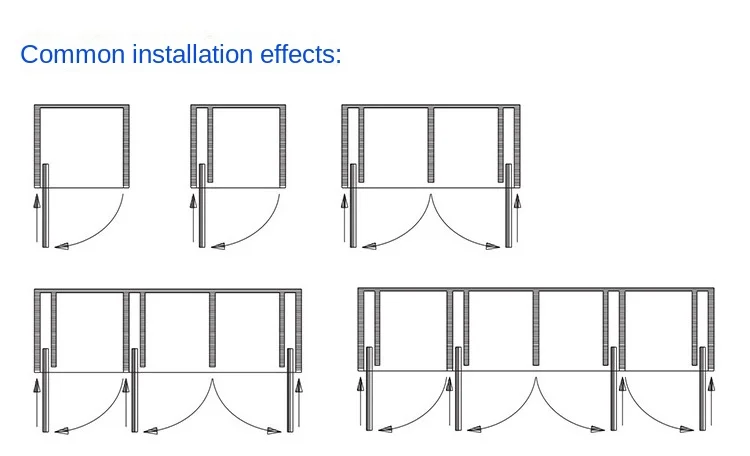 Common installation effects: