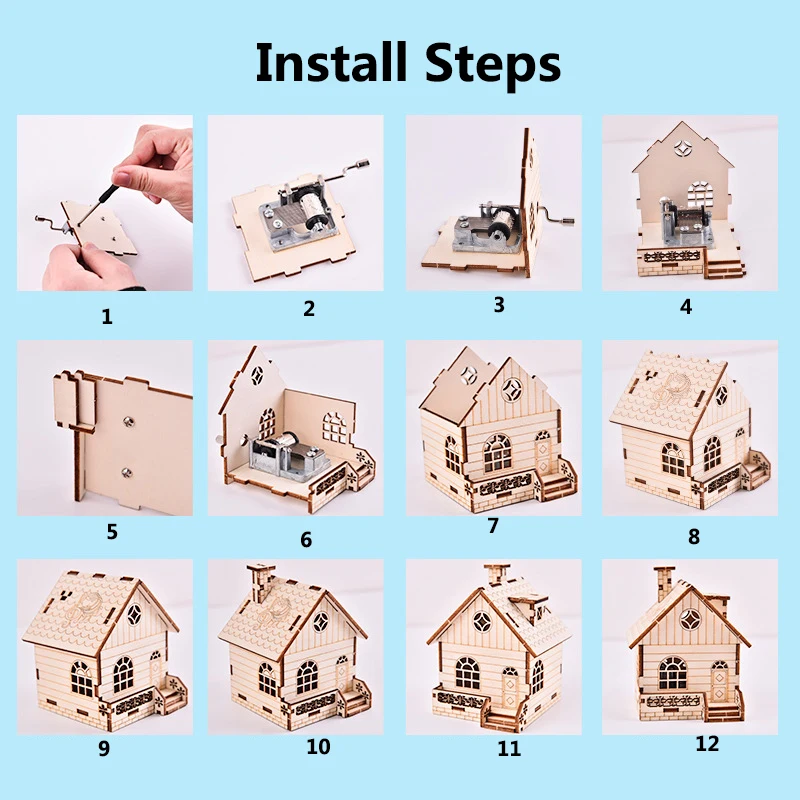 Install Steps

1

2

3

4

5

6

7

8

9

10

11

12