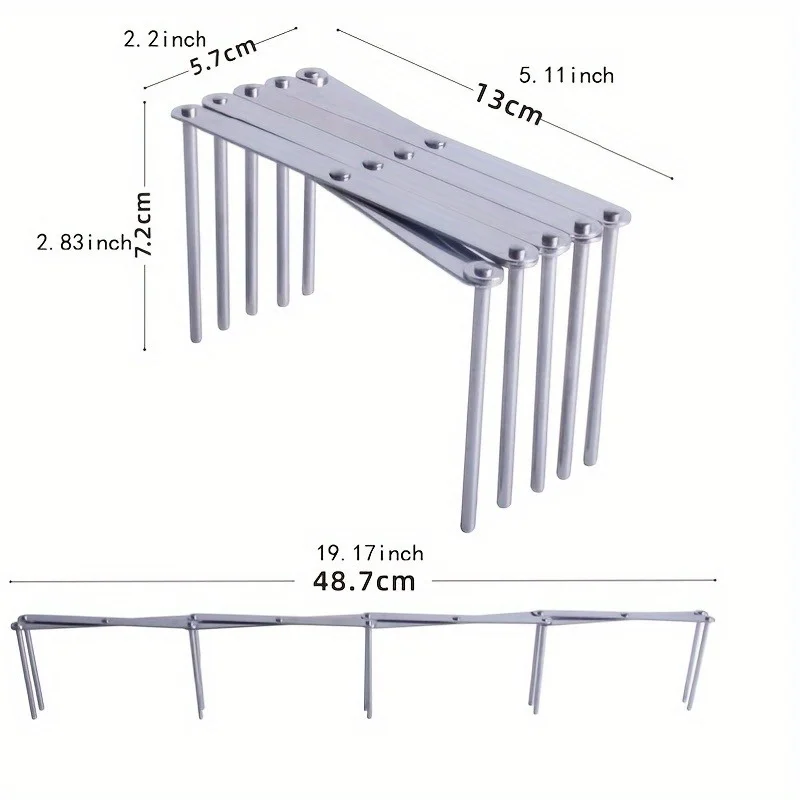 2.2inch
5.7cm
5.11inch
13cm
2.83inch
7.2cm
19.17inch
48.7cm