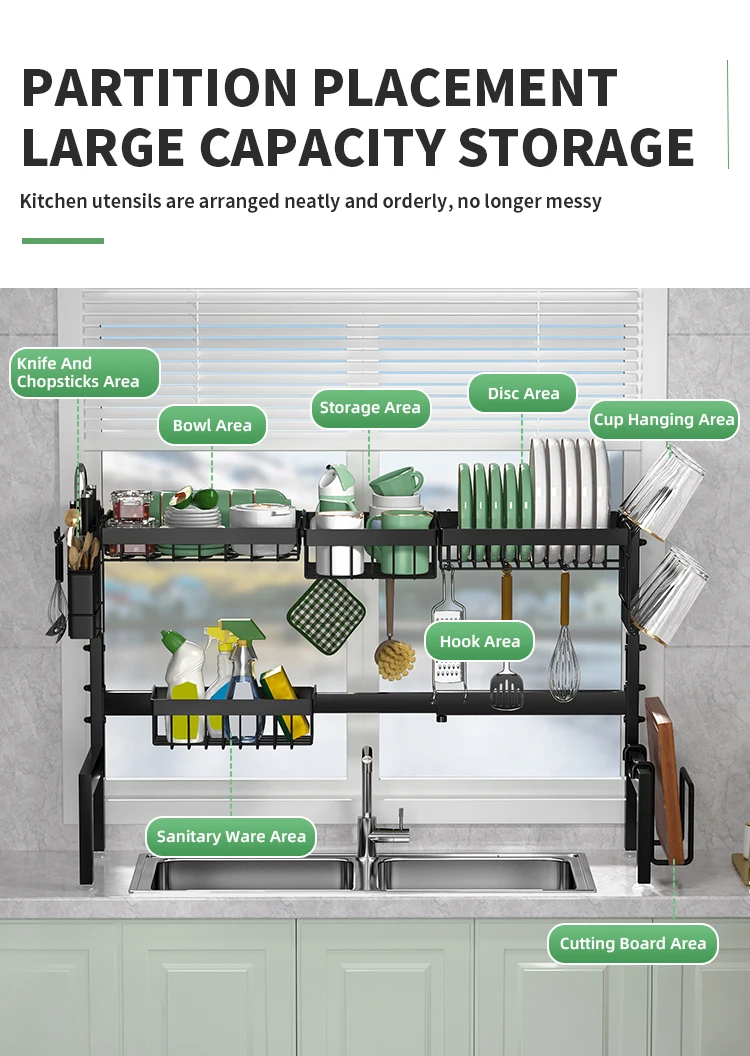 PARTITION PLACEMENT
LARGE CAPACITY STORAGE

Kitchen utensils are arranged neatly and orderly, no longer messy

Knife And Chopsticks Area

Bowl Area

Storage Area

Disc Area

Cup Hanging Area

Hook Area

Sanitary Ware Area

Cutting Board Area