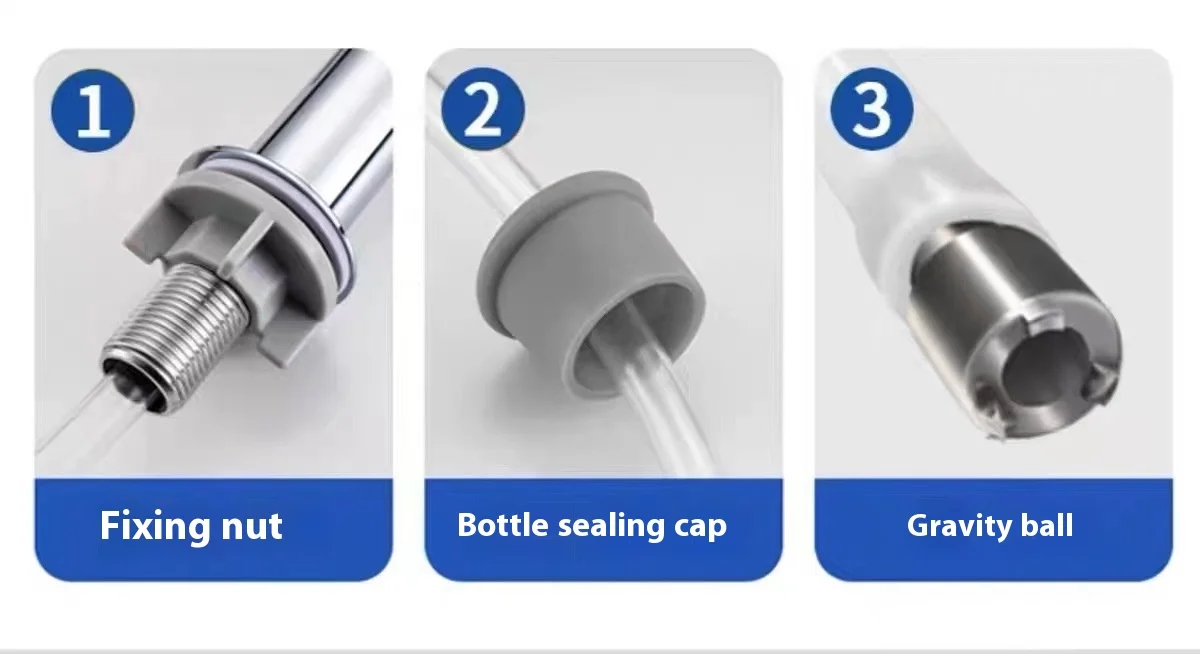 1

Fixing nut

2

Bottle sealing cap

3

Gravity ball