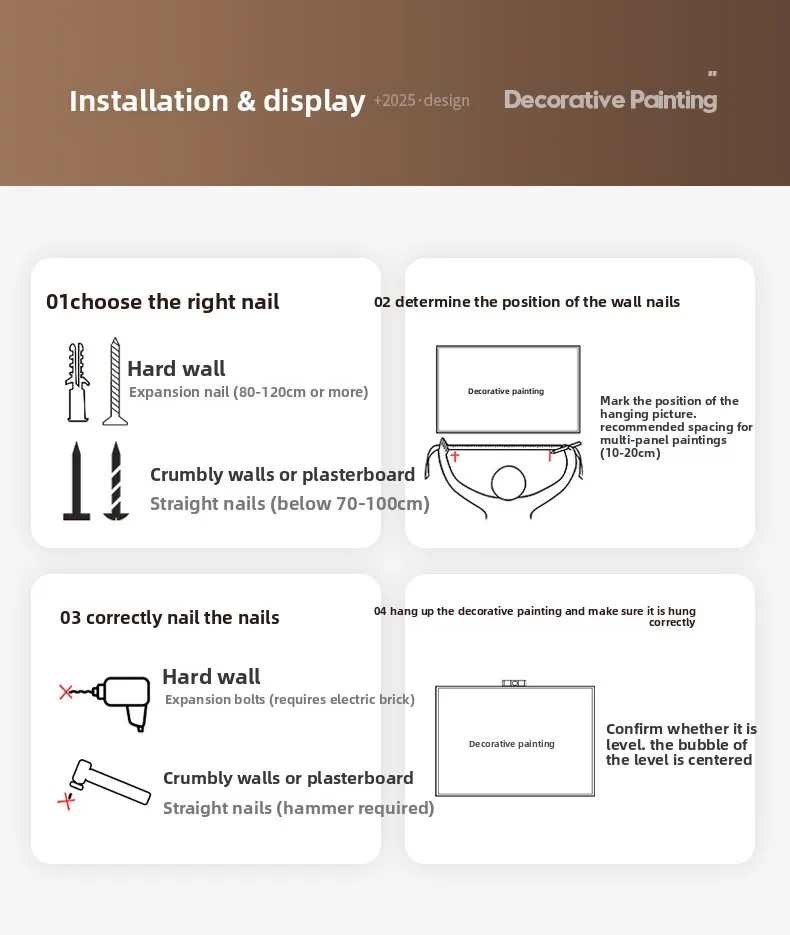 Installation & display +2025·design Decorative Painting

01choose the right nail

Hard wall
Expansion nail (80-120cm or more)

Crumbly walls or plasterboard
Straight nails (below 70-100cm)

02 determine the position of the wall nails

Decorative painting

Mark the position of the hanging picture. recommended spacing for multi-panel paintings (10-20cm)

03 correctly nail the nails

Hard wall
Expansion bolts (requires electric brick)

Crumbly walls or plasterboard
Straight nails (hammer required)

04 hang up the decorative painting and make sure it is hung correctly

Decorative painting

Confirm whether it is level. the bubble of the level is centered