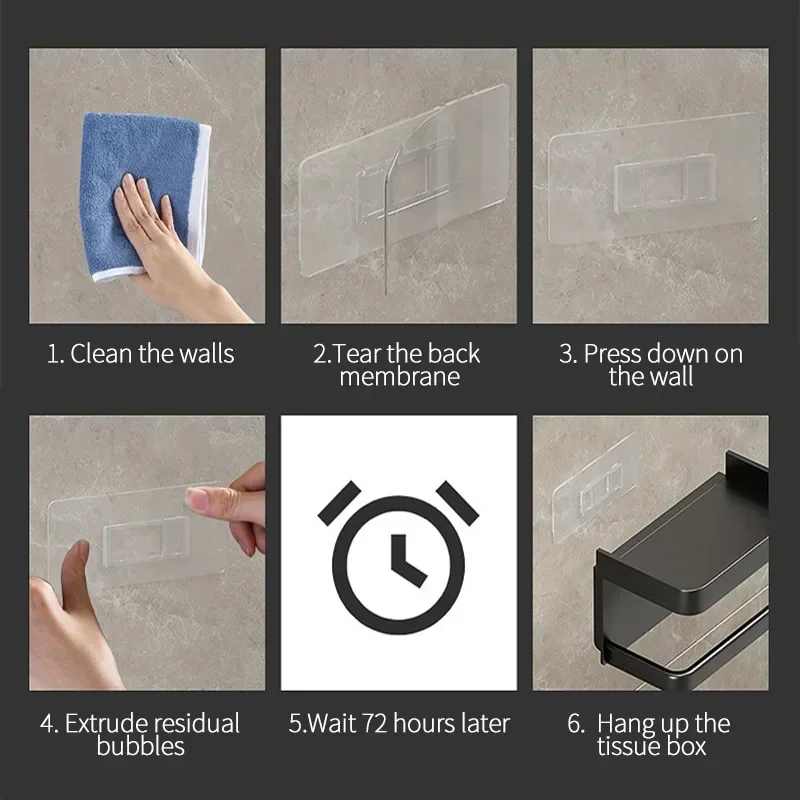 1. Clean the walls

2.Tear the back membrane

3. Press down on the wall

4. Extrude residual bubbles

5.Wait 72 hours later

6. Hang up the tissue box