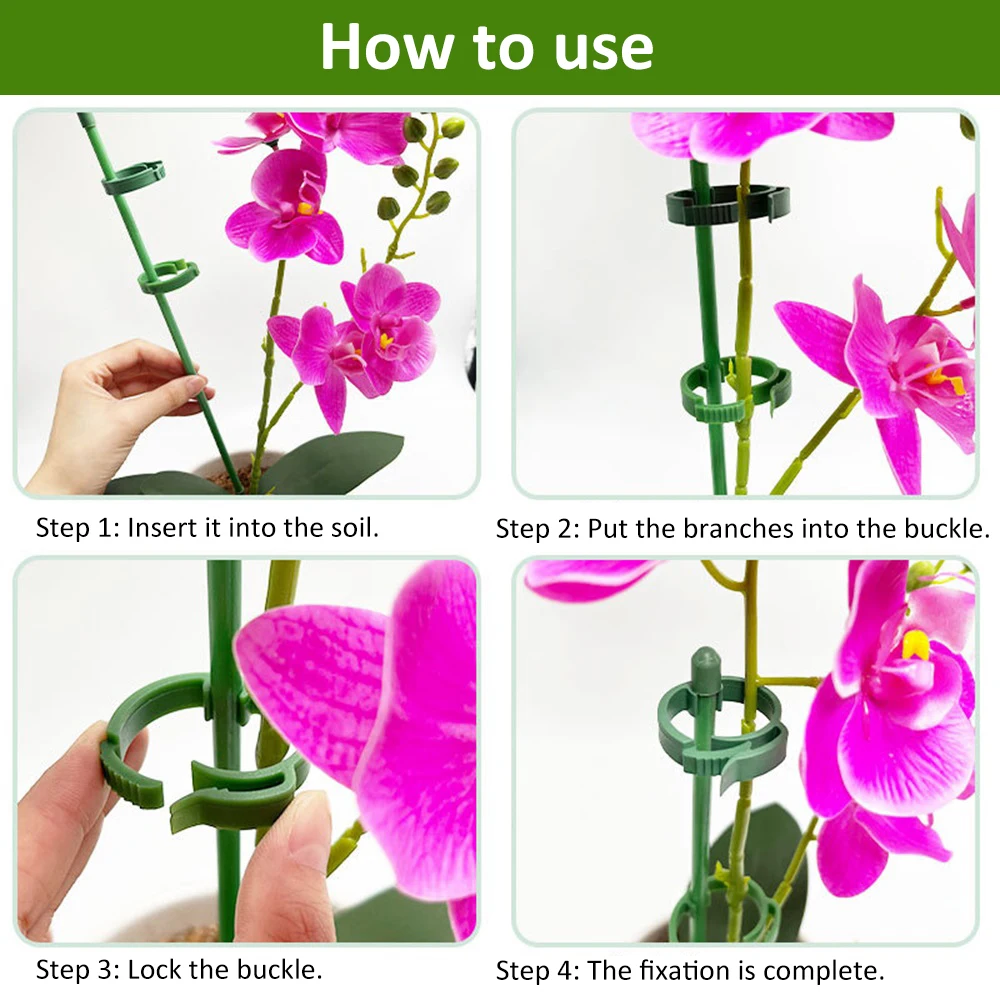 How to use

Step 1: Insert it into the soil.

Step 2: Put the branches into the buckle.

Step 3: Lock the buckle.

Step 4: The fixation is complete.