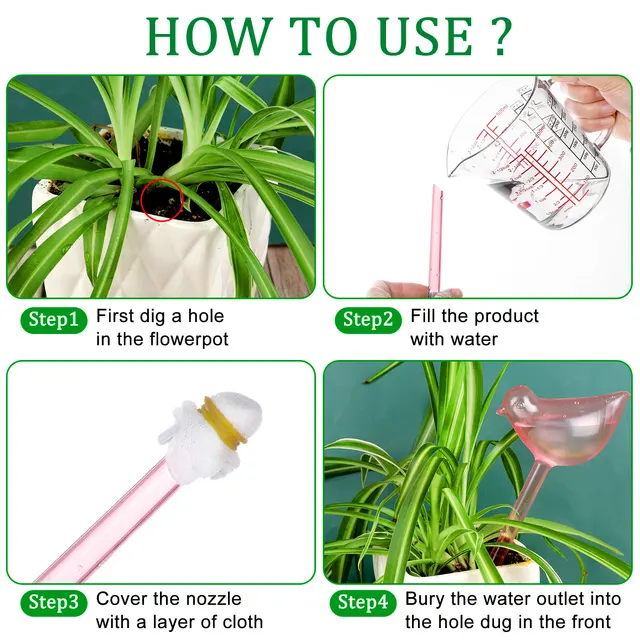 HOW TO USE ?

Step1 First dig a hole in the flowerpot

Step2 Fill the product with water

Step3 Cover the nozzle with a layer of cloth

Step4 Bury the water outlet into the hole dug in the front