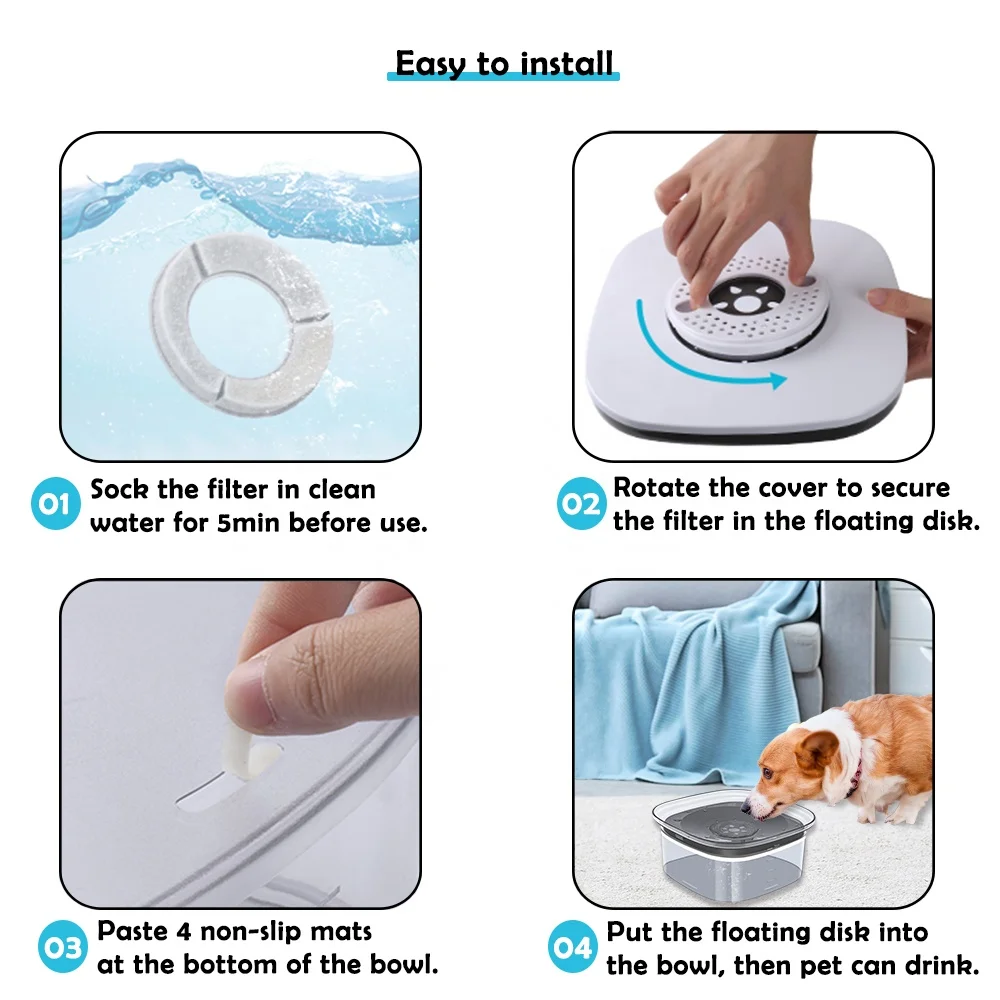 Easy to install

01 Sock the filter in clean water for 5min before use.

02 Rotate the cover to secure the filter in the floating disk.

03 Paste 4 non-slip mats at the bottom of the bowl.

04 Put the floating disk into the bowl, then pet can drink.