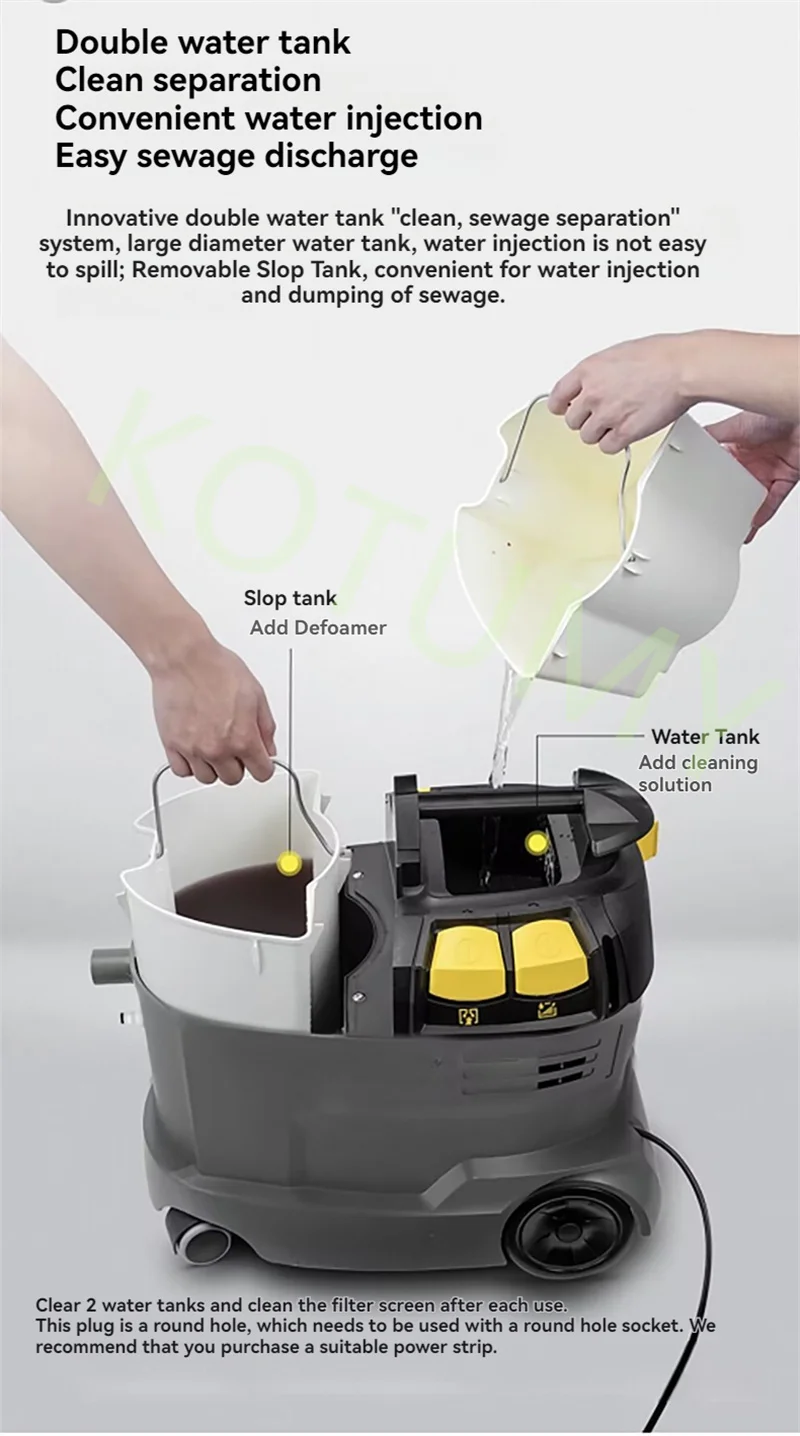 Double water tank
Clean separation
Convenient water injection
Easy sewage discharge

Innovative double water tank "clean, sewage separation" system, large diameter water tank, water injection is not easy to spill; Removable Slop Tank, convenient for water injection and dumping of sewage.

KOTUMY

Slop tank
Add Defoamer

Water Tank
Add cleaning solution

Clear 2 water tanks and clean the filter screen after each use.
This plug is a round hole, which needs to be used with a round hole socket. We recommend that you purchase a suitable power strip.