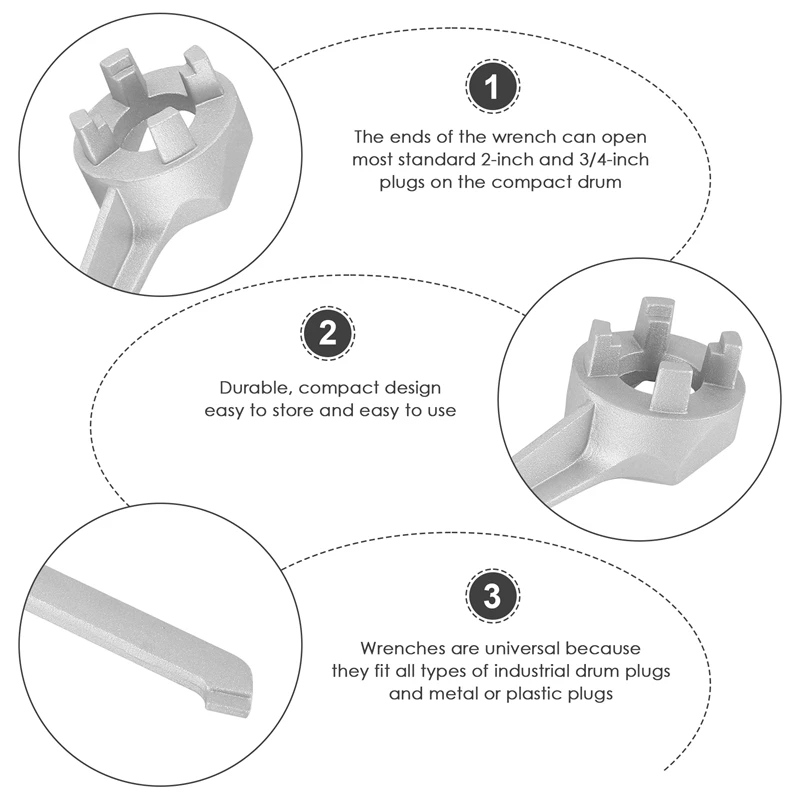 1

The ends of the wrench can open most standard 2-inch and 3/4-inch plugs on the compact drum

2

Durable, compact design easy to store and easy to use

3

Wrenches are universal because they fit all types of industrial drum plugs and metal or plastic plugs