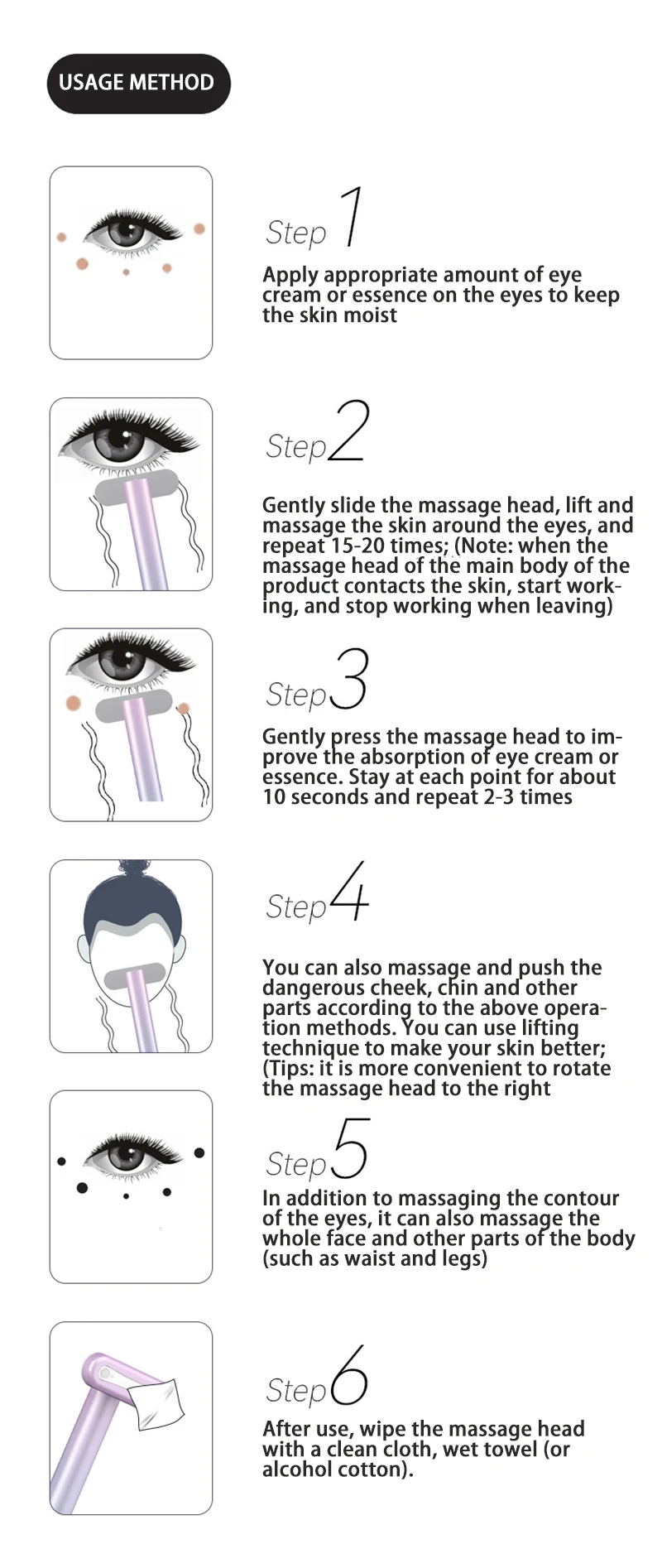 USAGE METHOD

Step 1

Apply appropriate amount of eye cream or essence on the eyes to keep the skin moist

Step 2

Gently slide the massage head, lift and massage the skin around the eyes, and repeat 15-20 times; (Note: when the massage head of the main body of the product contacts the skin, start working, and stop working when leaving)

Step 3

Gently press the massage head to improve the absorption of eye cream or essence. Stay at each point for about 10 seconds and repeat 2-3 times

Step 4

You can also massage and push the dangerous cheek, chin and other parts according to the above operation methods. You can use lifting technique to make your skin better; (Tips: it is more convenient to rotate the massage head to the right

Step 5

In addition to massaging the contour of the eyes, it can also massage the whole face and other parts of the body (such as waist and legs)

Step 6

After use, wipe the massage head with a clean cloth, wet towel (or alcohol cotton).