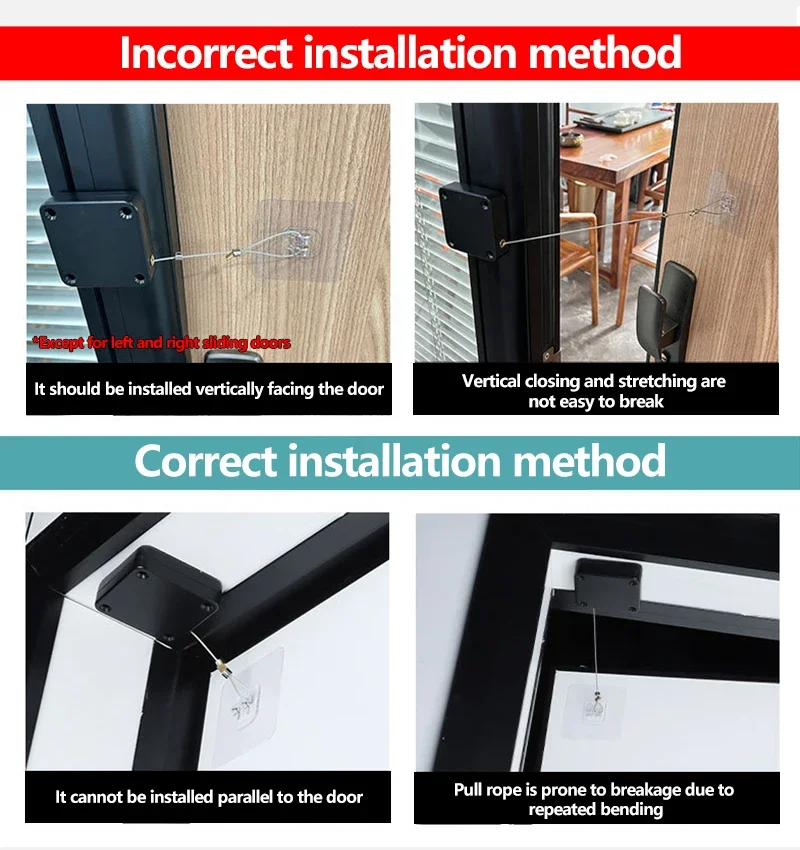 Incorrect installation method

*Except for left and right sliding doors

It should be installed vertically facing the door

Vertical closing and stretching are not easy to break

Correct installation method

It cannot be installed parallel to the door

Pull rope is prone to breakage due to repeated bending