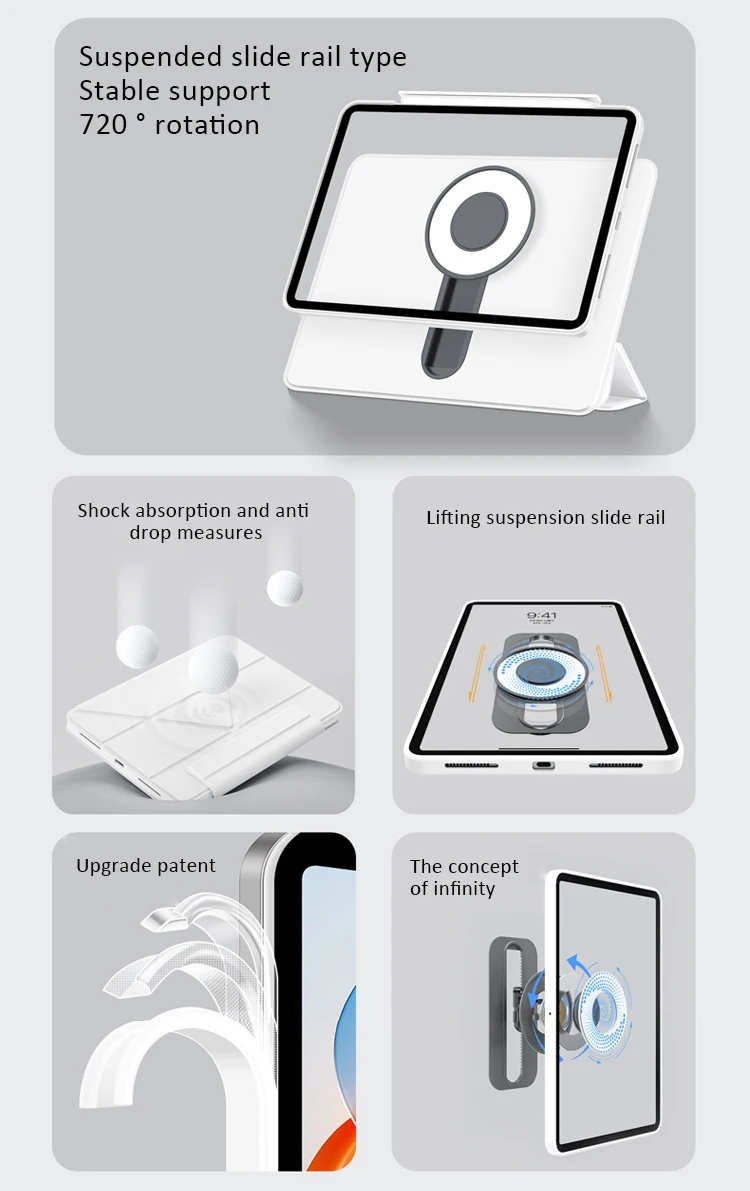 Suspended slide rail type
Stable support
720 ° rotation

Shock absorption and anti drop measures

Lifting suspension slide rail

9:41

Upgrade patent

The concept of infinity