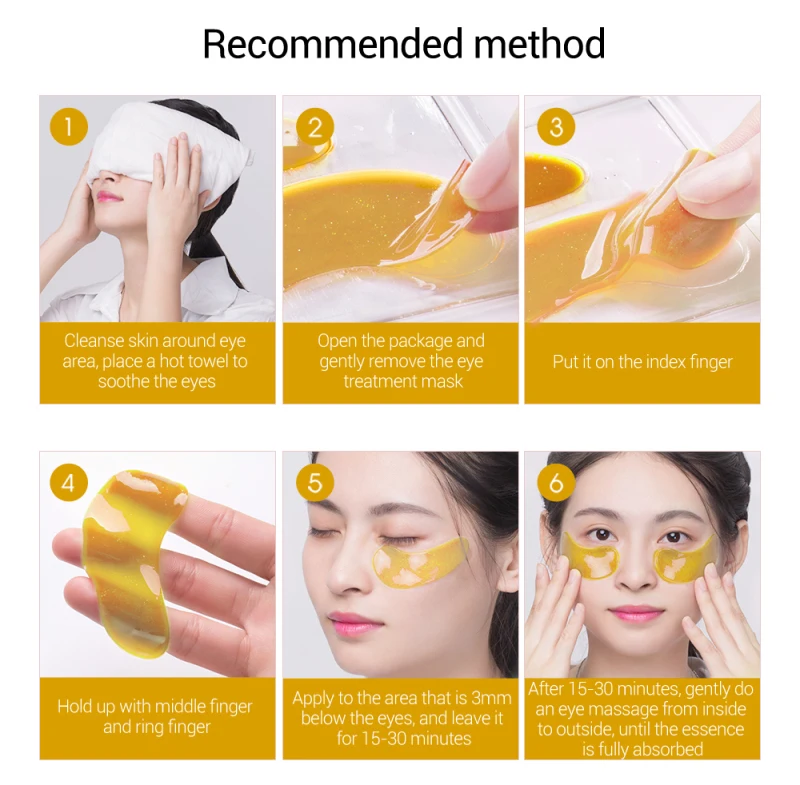 Recommended method

1
Cleanse skin around eye area, place a hot towel to soothe the eyes

2
Open the package and gently remove the eye treatment mask

3
Put it on the index finger

4
Hold up with middle finger and ring finger

5
Apply to the area that is 3mm below the eyes, and leave it for 15-30 minutes

6
After 15-30 minutes, gently do an eye massage from inside to outside, until the essence is fully absorbed