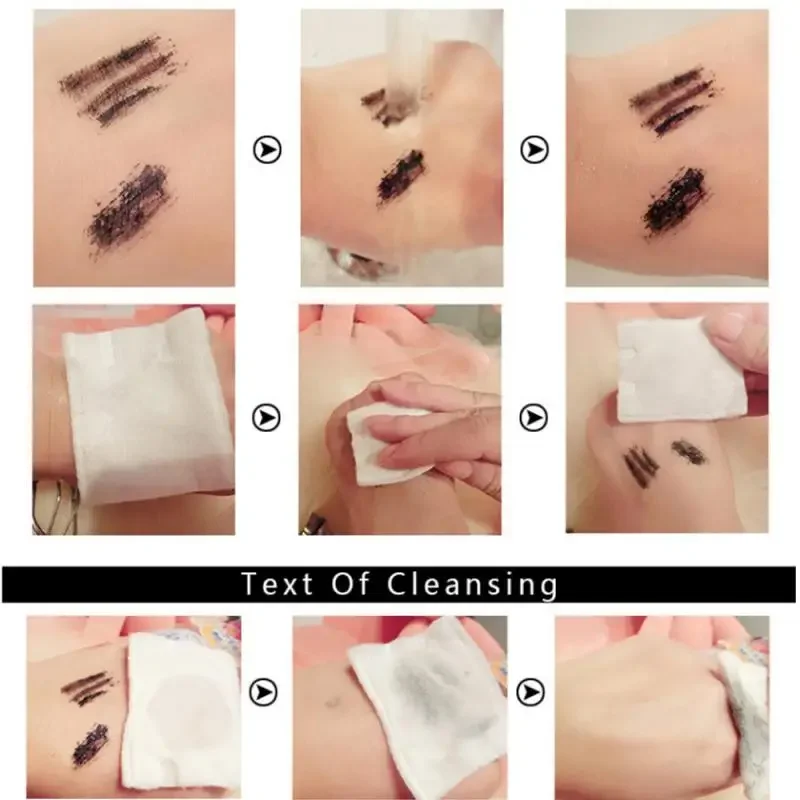 Text Of Cleansing