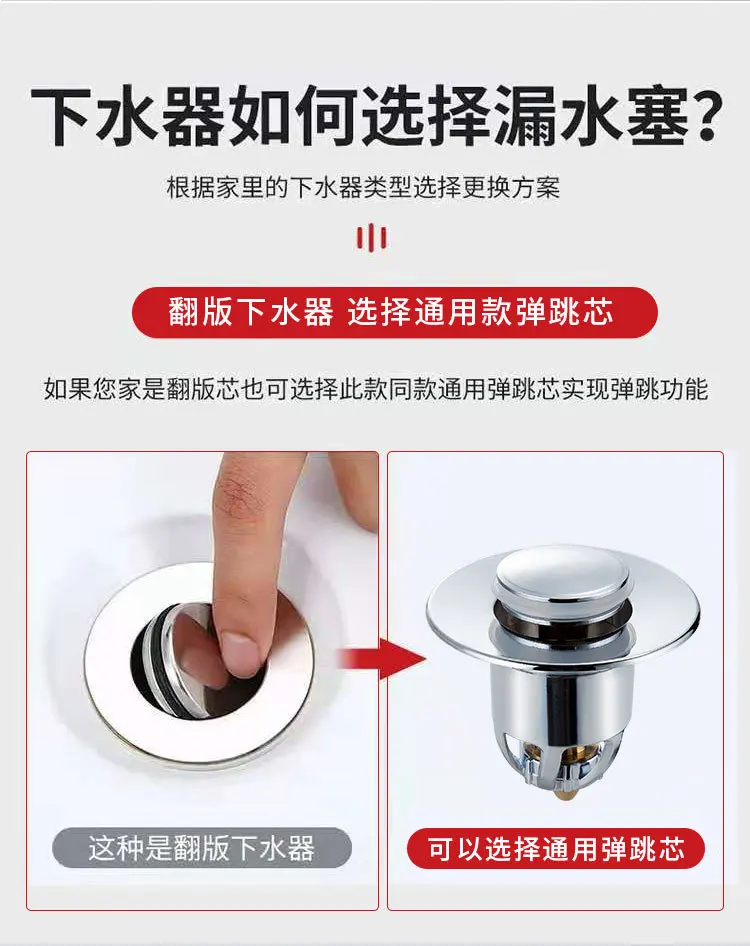 下水器如何选择漏水塞？

根据家里的下水器类型选择更换方案

翻版下水器 选择通用款弹跳芯

如果您家是翻版芯也可选择此款同款通用弹跳芯实现弹跳功能

这种是翻版下水器

可以选择通用弹跳芯