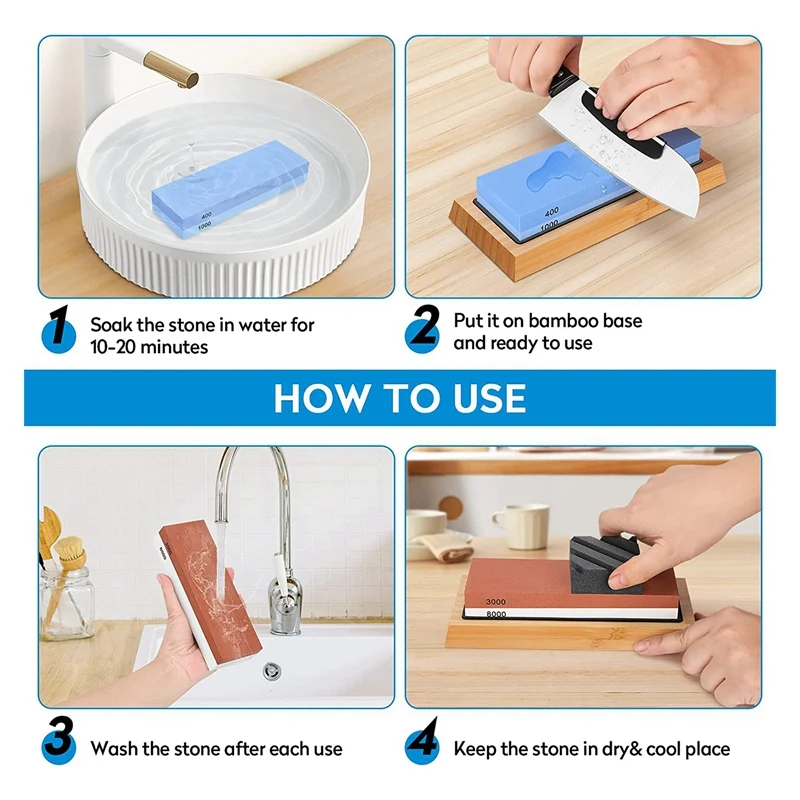 400
1000

400
1000

1 Soak the stone in water for 10-20 minutes

2 Put it on bamboo base and ready to use

HOW TO USE

3000
8000

3 Wash the stone after each use

4 Keep the stone in dry& cool place