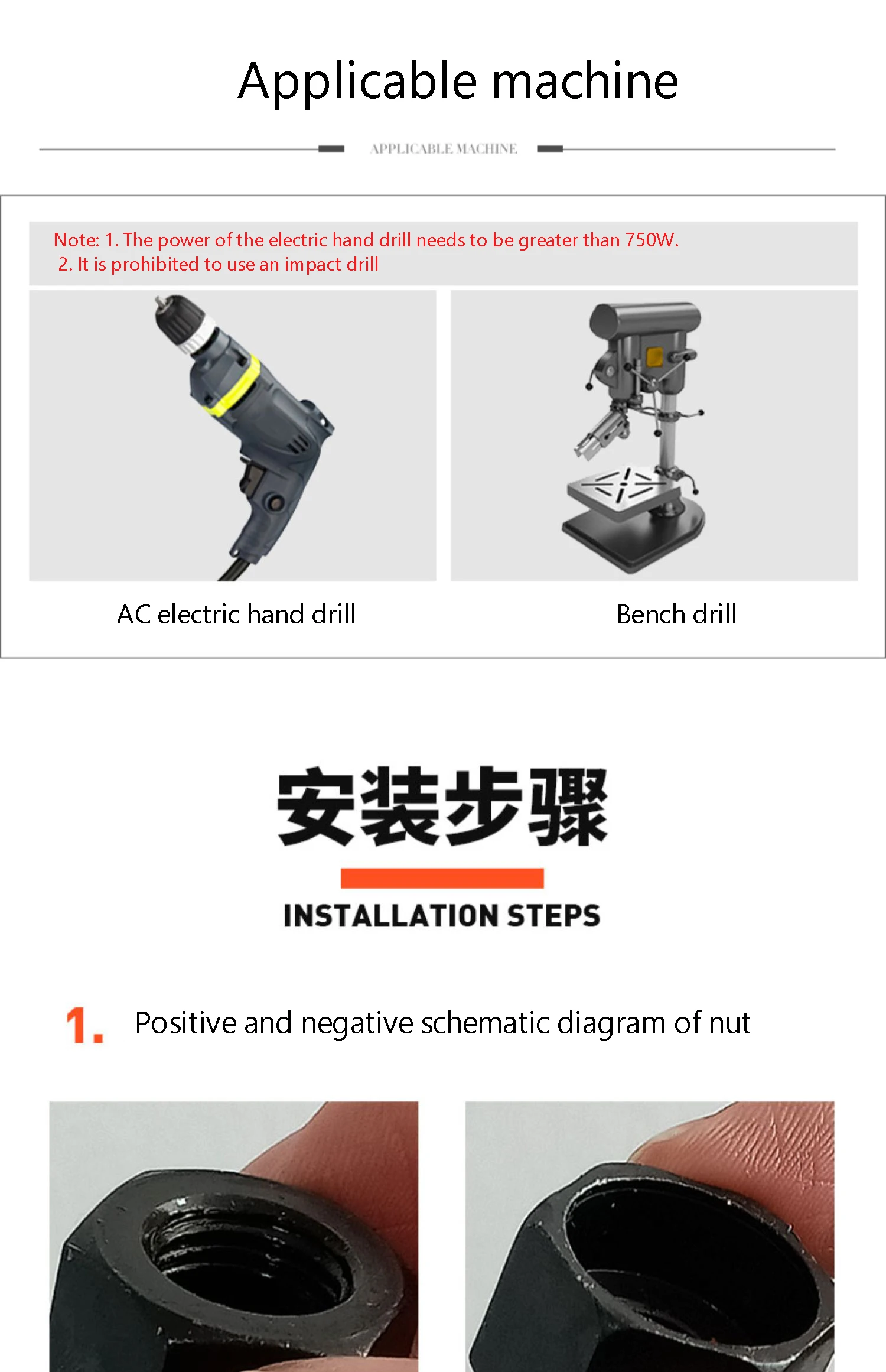 Applicable machine

APPLICABLE MACHINE

Note: 1. The power of the electric hand drill needs to be greater than 750W.
2. It is prohibited to use an impact drill

AC electric hand drill

Bench drill

安装步骤

INSTALLATION STEPS

1. Positive and negative schematic diagram of nut