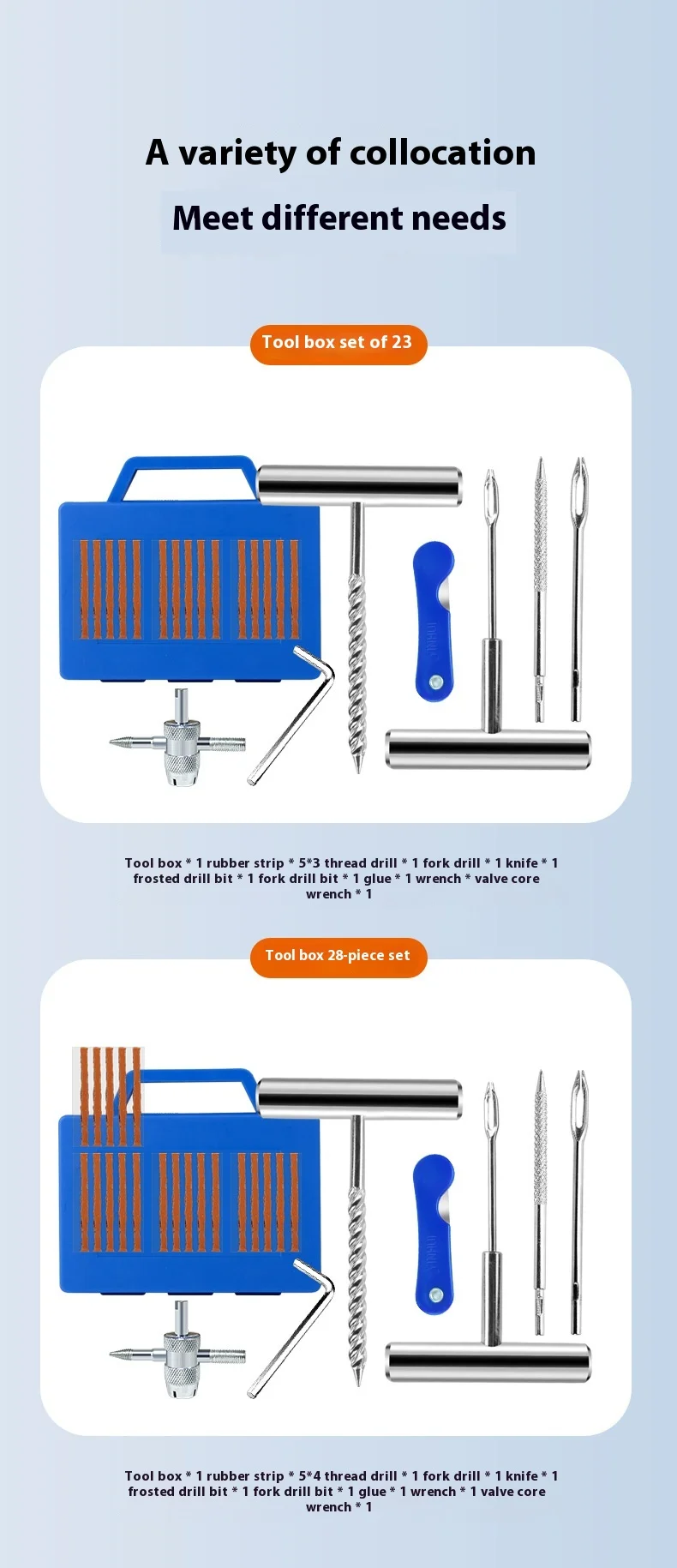 A variety of collocation

Meet different needs

Tool box set of 23

Tool box * 1 rubber strip * 5*3 thread drill * 1 fork drill * 1 knife * 1 frosted drill bit * 1 fork drill bit * 1 glue * 1 wrench * valve core wrench * 1

Tool box 28-piece set

Tool box * 1 rubber strip * 5*4 thread drill * 1 fork drill * 1 knife * 1 frosted drill bit * 1 fork drill bit * 1 glue * 1 wrench * 1 valve core wrench * 1