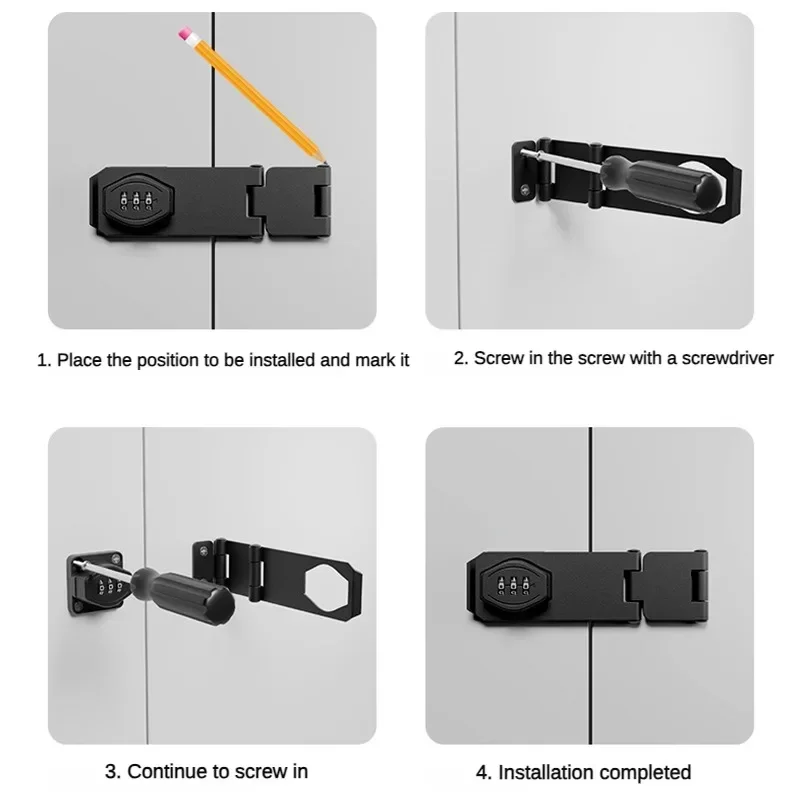 1. Place the position to be installed and mark it

2. Screw in the screw with a screwdriver

3. Continue to screw in

4. Installation completed