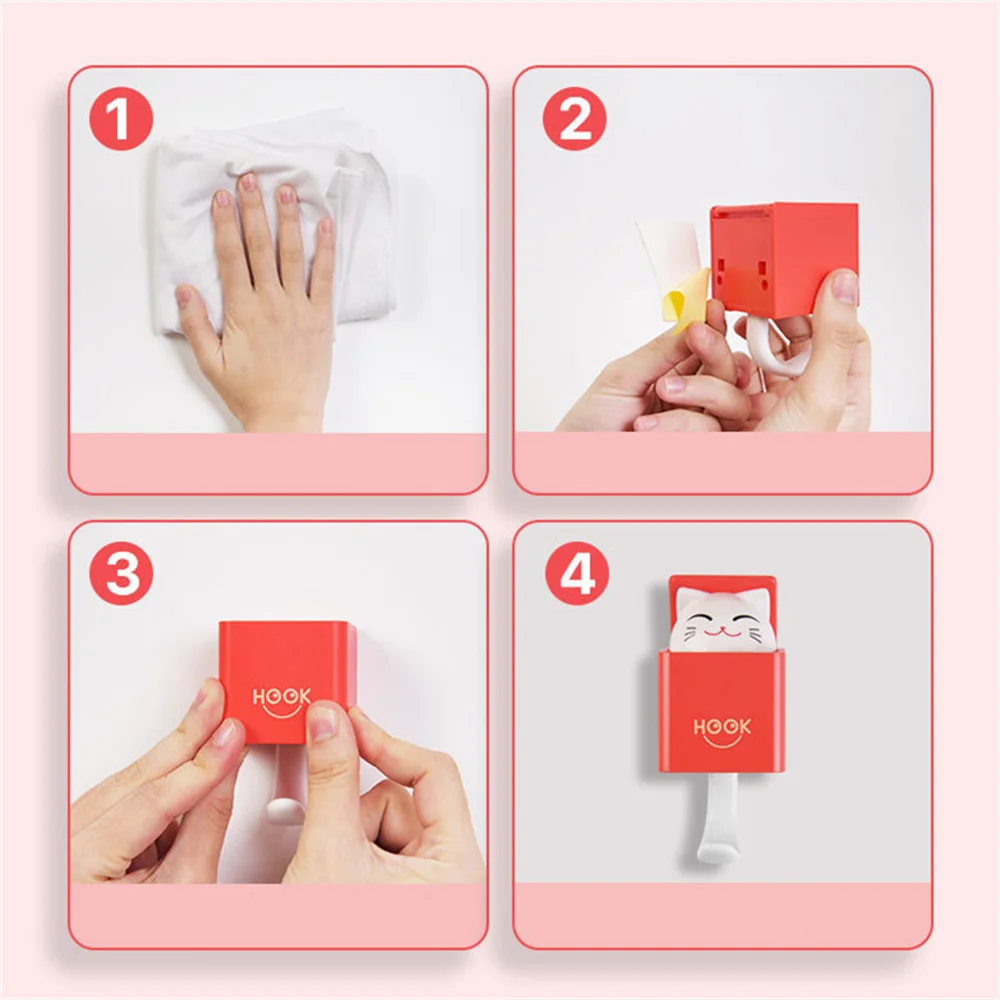 1

2

3

HOOK

4

HOOK