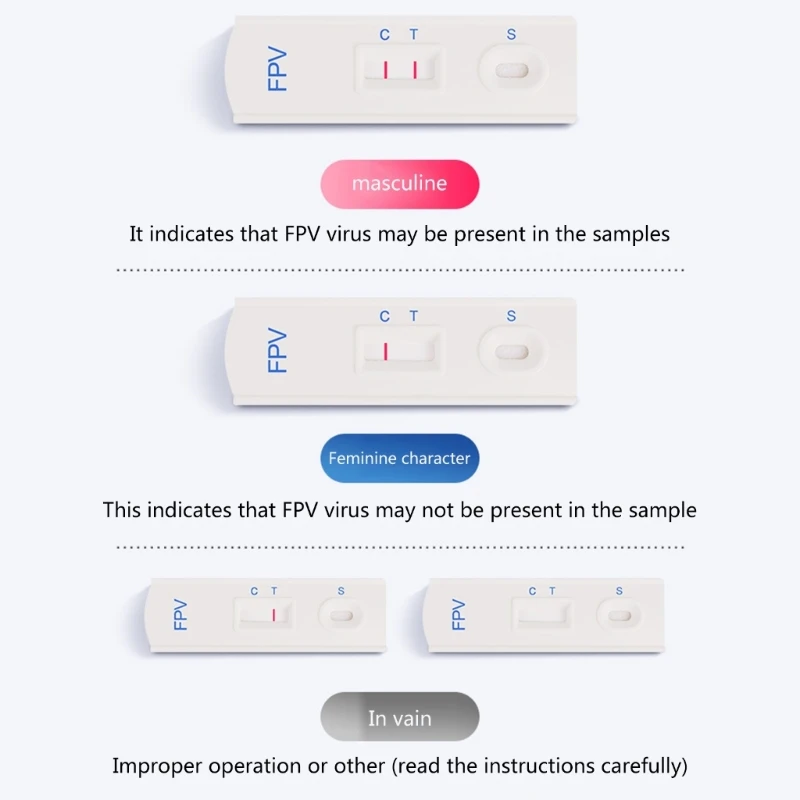 FPV
C T
S

masculine

It indicates that FPV virus may be present in the samples

FPV
C T
S

Feminine character

This indicates that FPV virus may not be present in the sample

FPV
C T
S

FPV
C T
S

In vain

Improper operation or other (read the instructions carefully)