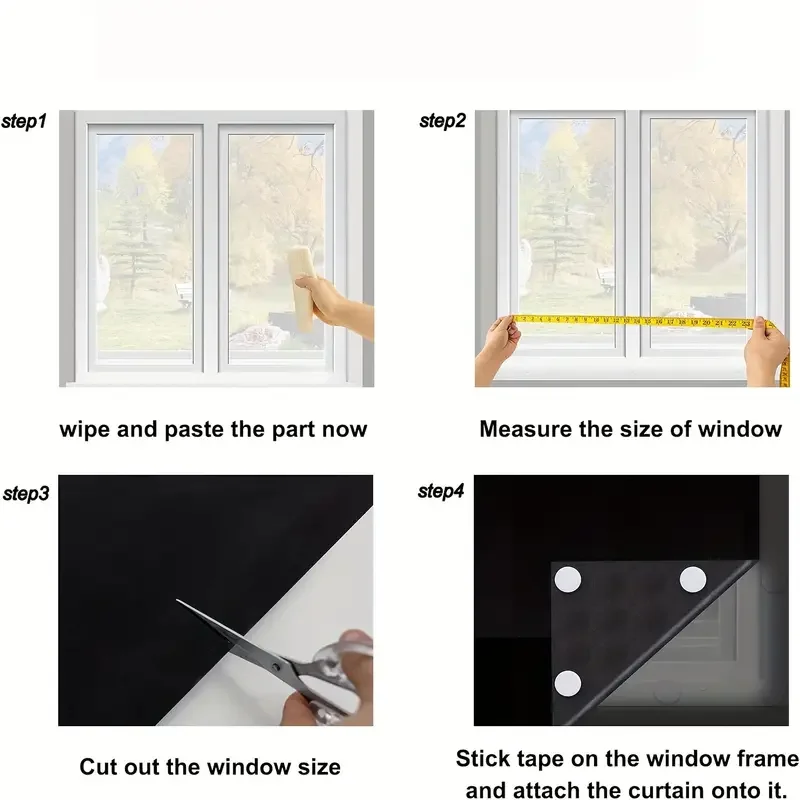 step1

wipe and paste the part now

step2

Measure the size of window

step3

Cut out the window size

step4

Stick tape on the window frame and attach the curtain onto it.