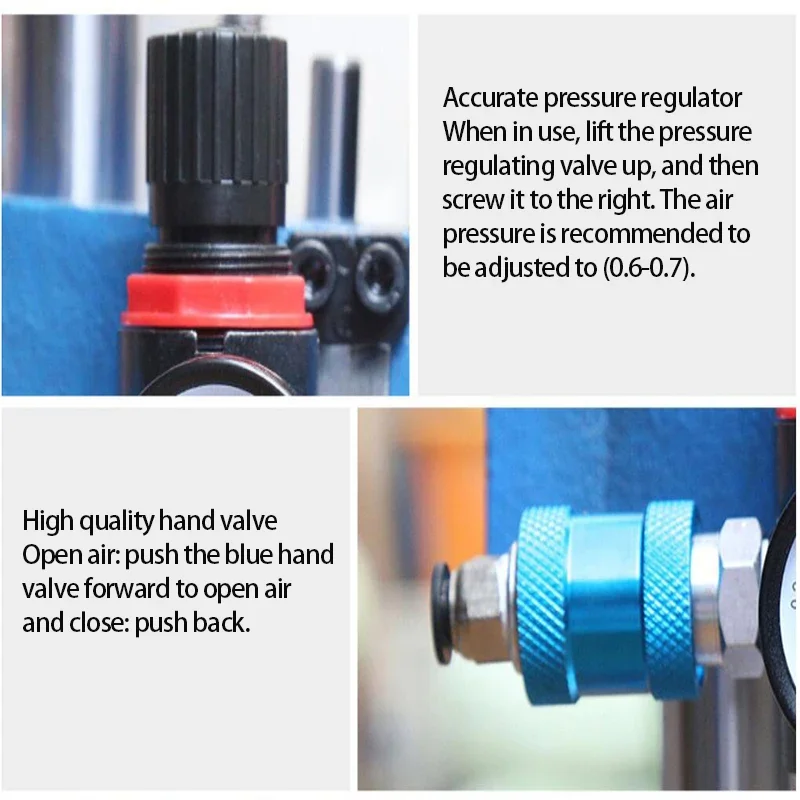 Accurate pressure regulator
When in use, lift the pressure regulating valve up, and then screw it to the right. The air pressure is recommended to be adjusted to (0.6-0.7).

High quality hand valve
Open air: push the blue hand valve forward to open air and close: push back.