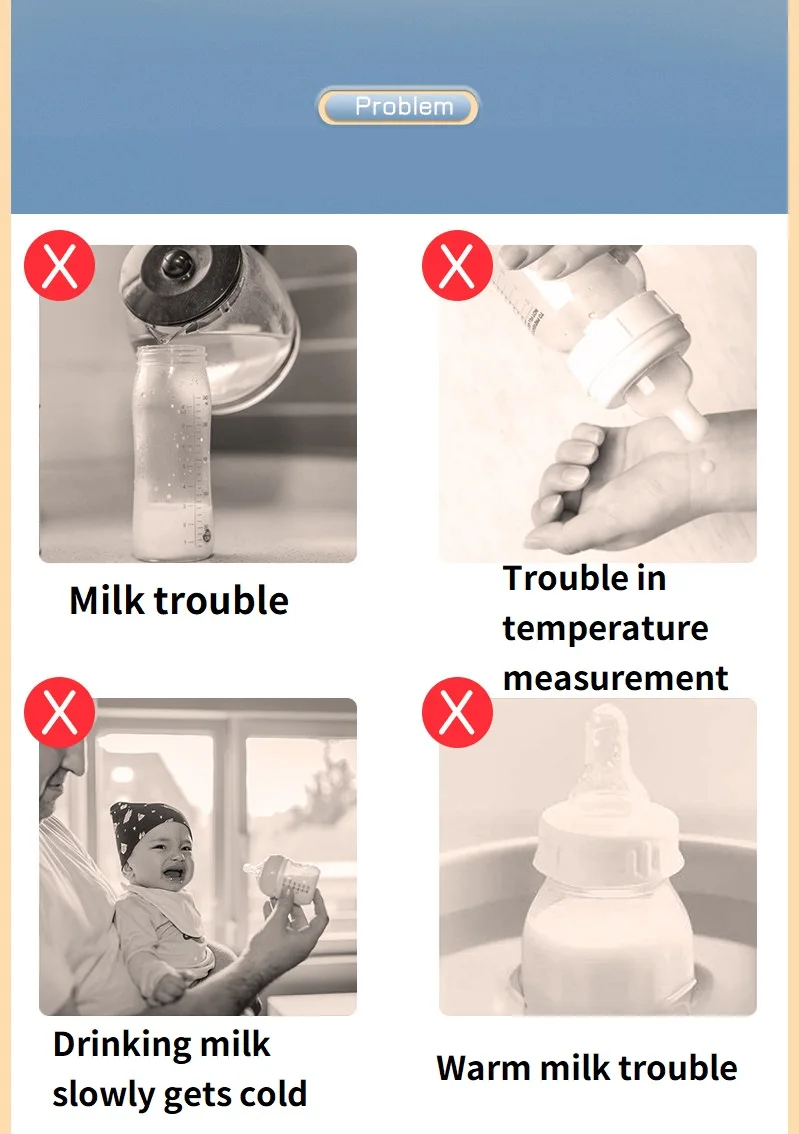 Problem

Milk trouble

Trouble in temperature measurement

Drinking milk slowly gets cold

Warm milk trouble