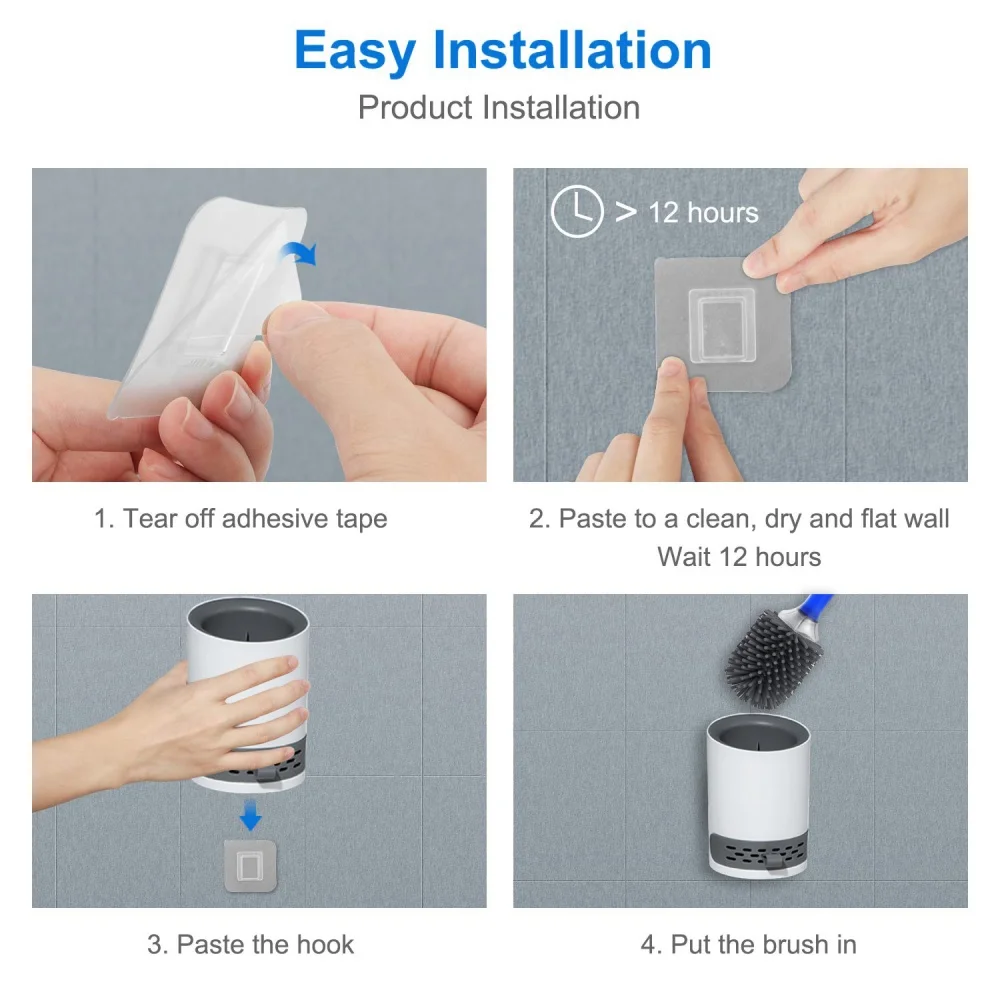 Easy Installation
Product Installation

1. Tear off adhesive tape

> 12 hours

2. Paste to a clean, dry and flat wall
Wait 12 hours

3. Paste the hook

4. Put the brush in