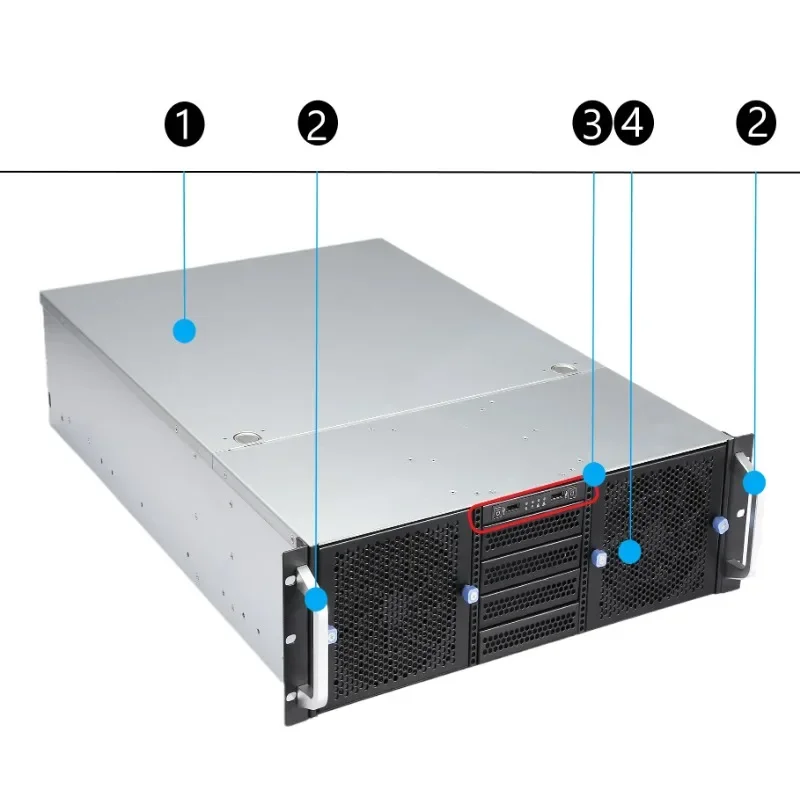 1 2 3 4 2