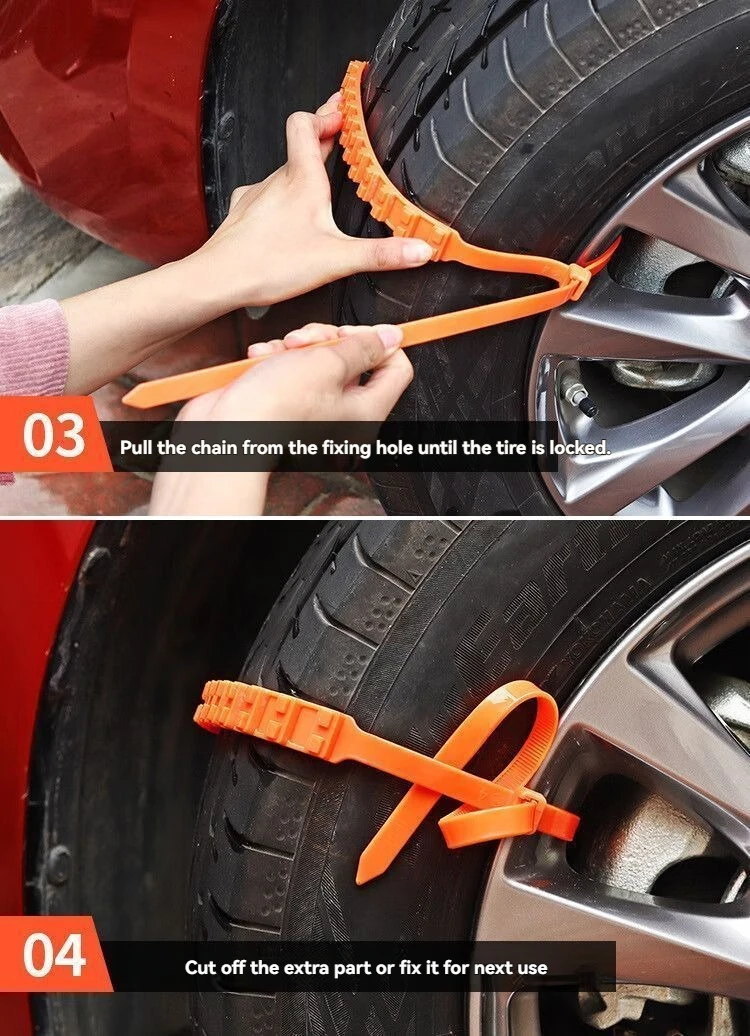 03
Pull the chain from the fixing hole until the tire is locked.

04
Cut off the extra part or fix it for next use