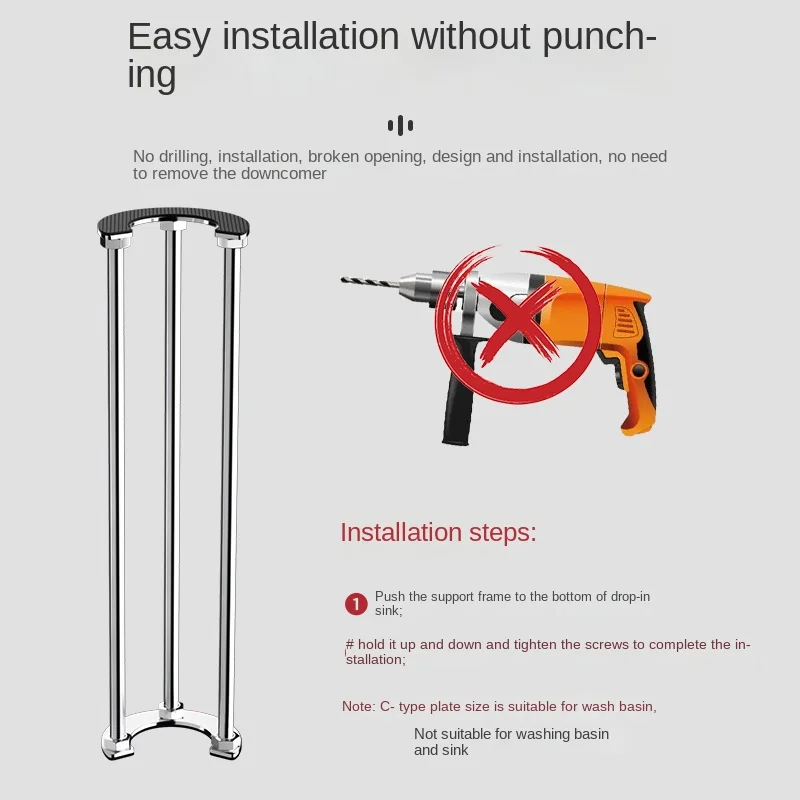 Easy installation without punching

No drilling, installation, broken opening, design and installation, no need to remove the downcomer

Installation steps:

1 Push the support frame to the bottom of drop-in sink;

# hold it up and down and tighten the screws to complete the installation;

Note: C- type plate size is suitable for wash basin,

Not suitable for washing basin and sink