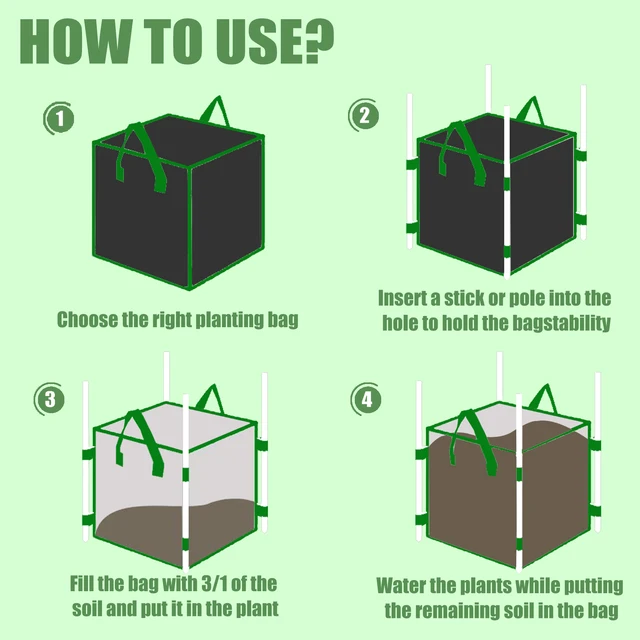 HOW TO USE?

1

Choose the right planting bag

2

Insert a stick or pole into the hole to hold the bagstability

3

Fill the bag with 3/1 of the soil and put it in the plant

4

Water the plants while putting the remaining soil in the bag