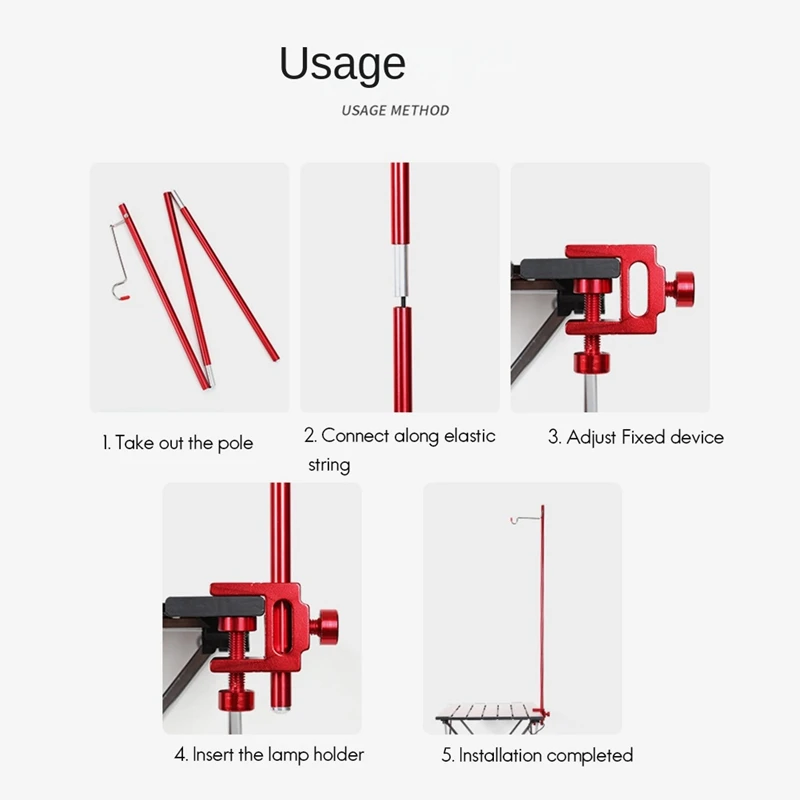 Usage

USAGE METHOD

1. Take out the pole

2. Connect along elastic string

3. Adjust Fixed device

4. Insert the lamp holder

5. Installation completed