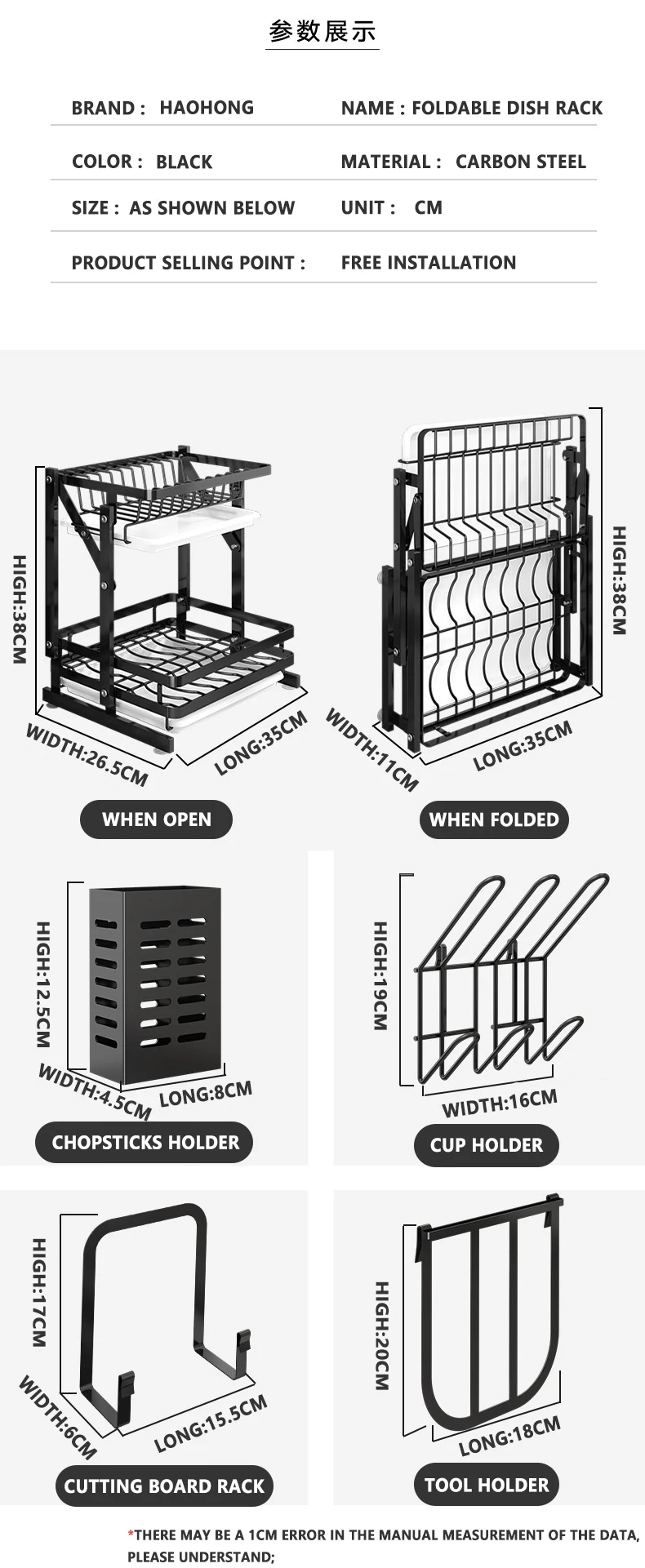 参数展示

BRAND : HAOHONG

NAME : FOLDABLE DISH RACK

COLOR : BLACK

MATERIAL : CARBON STEEL

SIZE : AS SHOWN BELOW

UNIT : CM

PRODUCT SELLING POINT :

FREE INSTALLATION

HIGH:38CM
WIDTH:26.5CM
LONG:35CM
WHEN OPEN

HIGH:38CM
WIDTH:11CM
LONG:35CM
WHEN FOLDED

HIGH:12.5CM
WIDTH:4.5CM
LONG:8CM
CHOPSTICKS HOLDER

HIGH:19CM
WIDTH:16CM
CUP HOLDER

HIGH:17CM
WIDTH:6CM
LONG:15.5CM
CUTTING BOARD RACK

HIGH:20CM
LONG:18CM
TOOL HOLDER

*THERE MAY BE A 1CM ERROR IN THE MANUAL MEASUREMENT OF THE DATA, PLEASE UNDERSTAND;